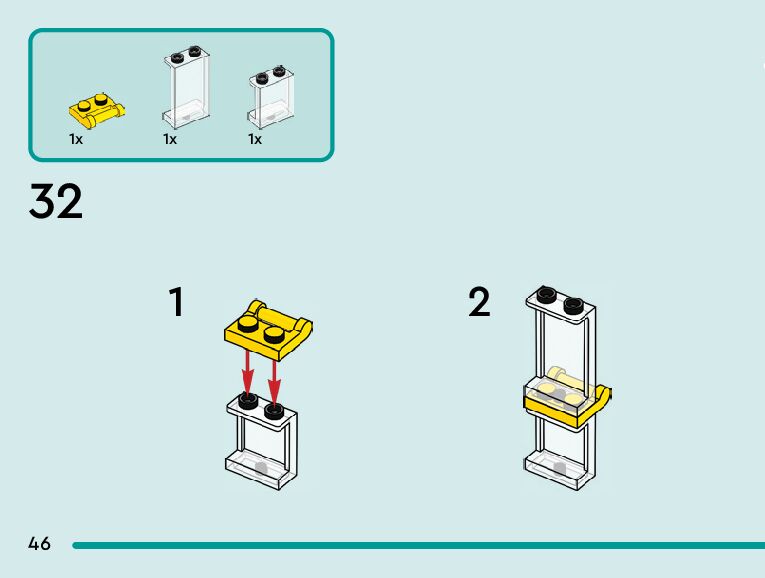 1x 1x 1x

32

1

2

46