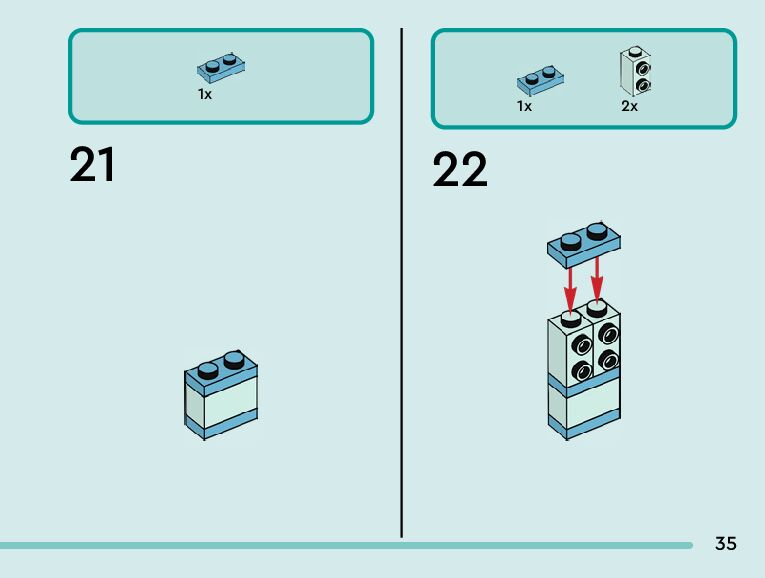 1x

21

1x

2x

22

35