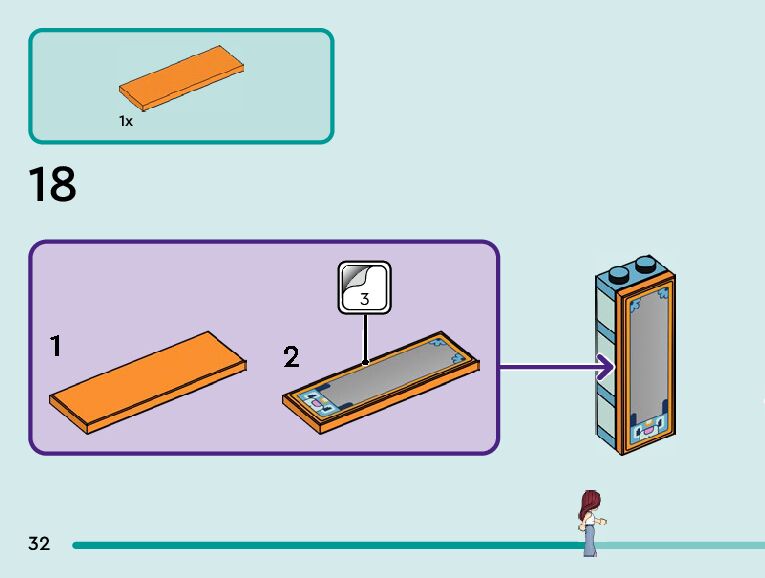 1x

18

1

2

3

32