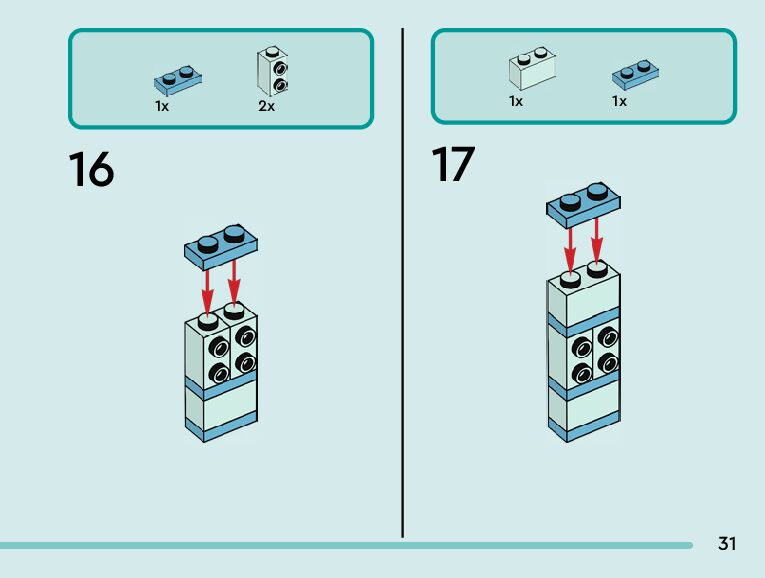 1x 2x

16

1x 1x

17

31