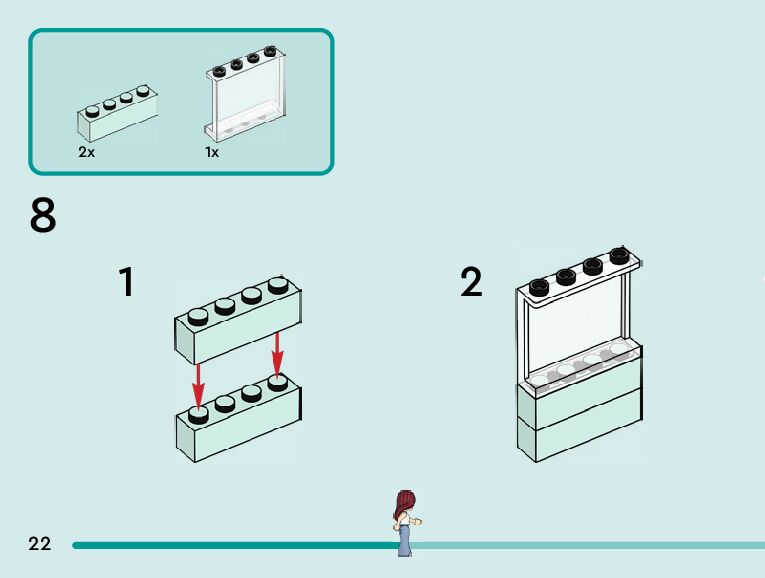 2x

1x

8

1

2

22