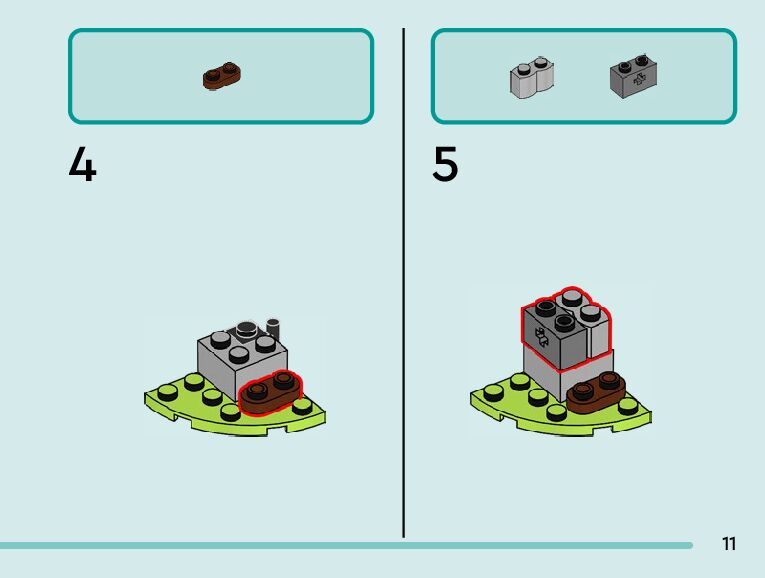 4

5

11