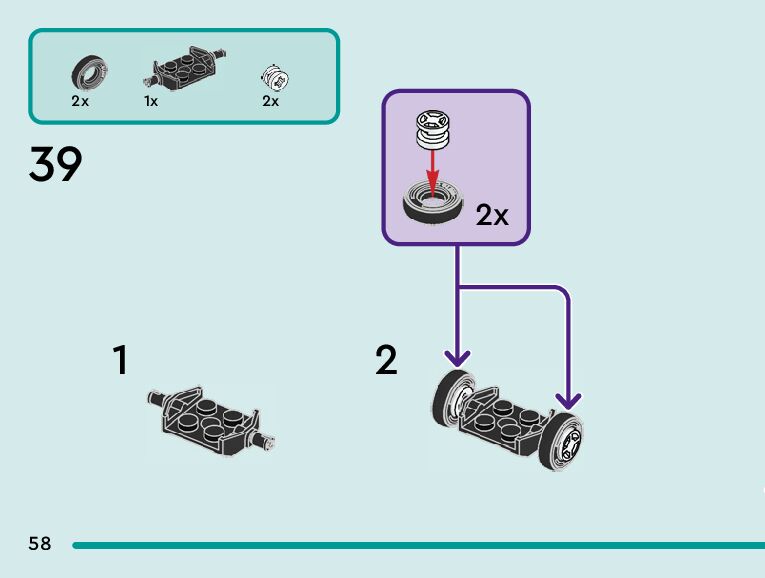 2x
1x
2x

39

2x

1

2

58