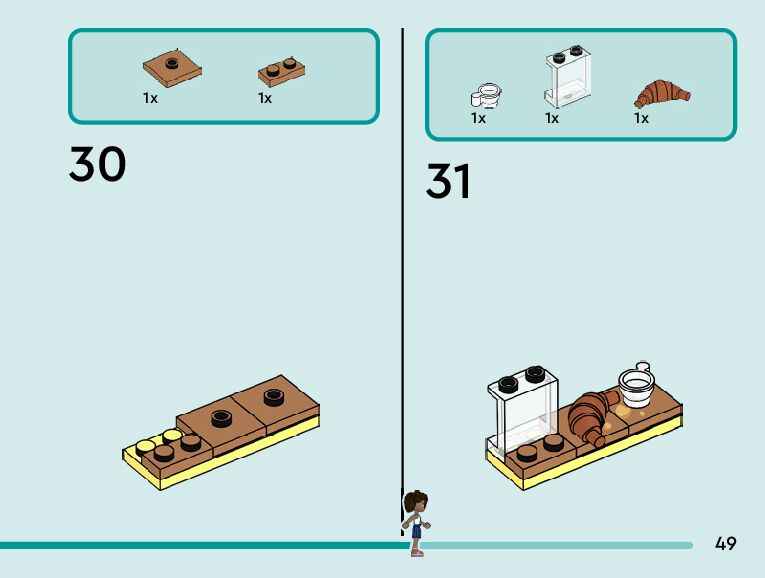 1x 1x

30

1x 1x 1x

31

49