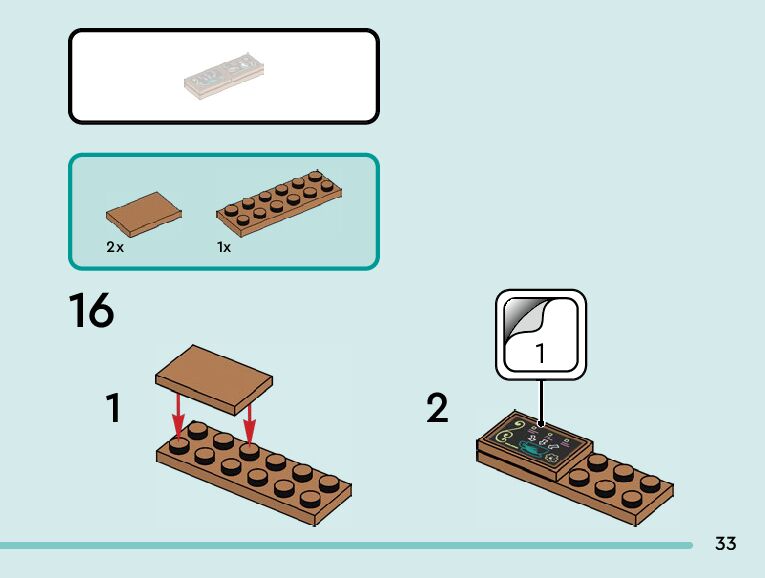 2x

1x

16

1

2

1

33