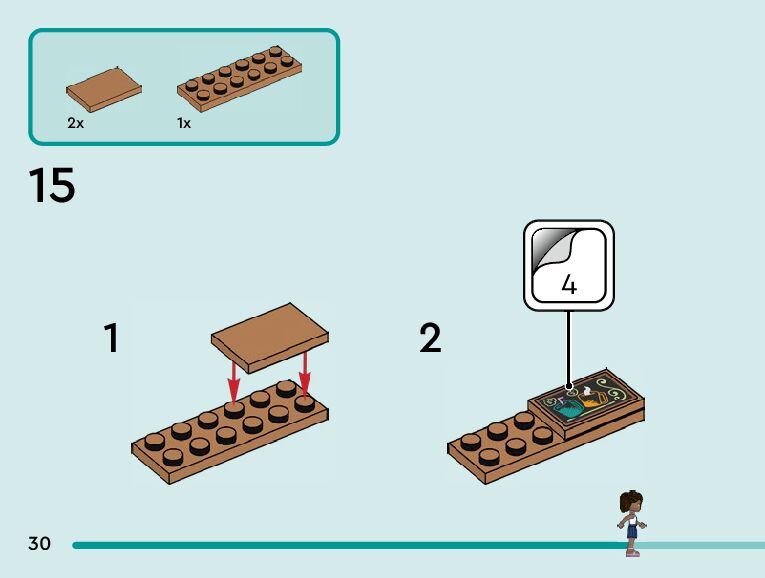 2x
1x

15

1

2

4

30