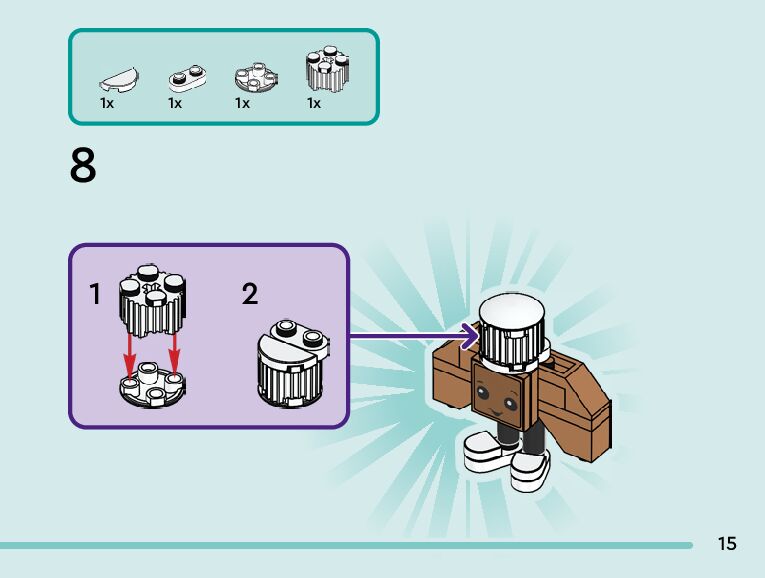 1x 1x 1x 1x

8

1

2

15