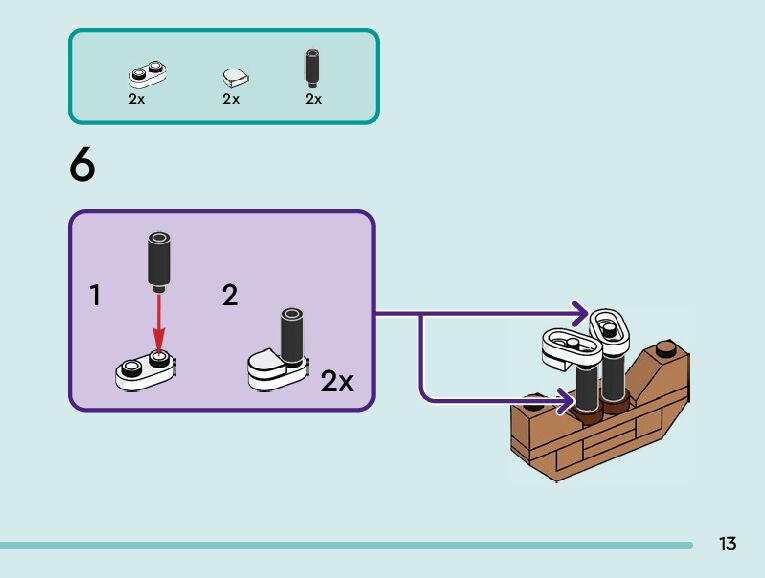 2x 2x 2x

6

1

2

2x

13