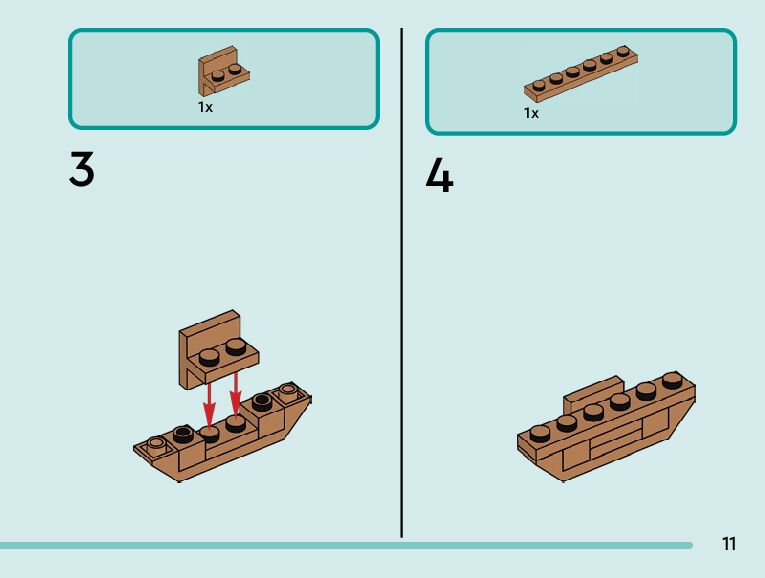 1x

3

1x

4

11