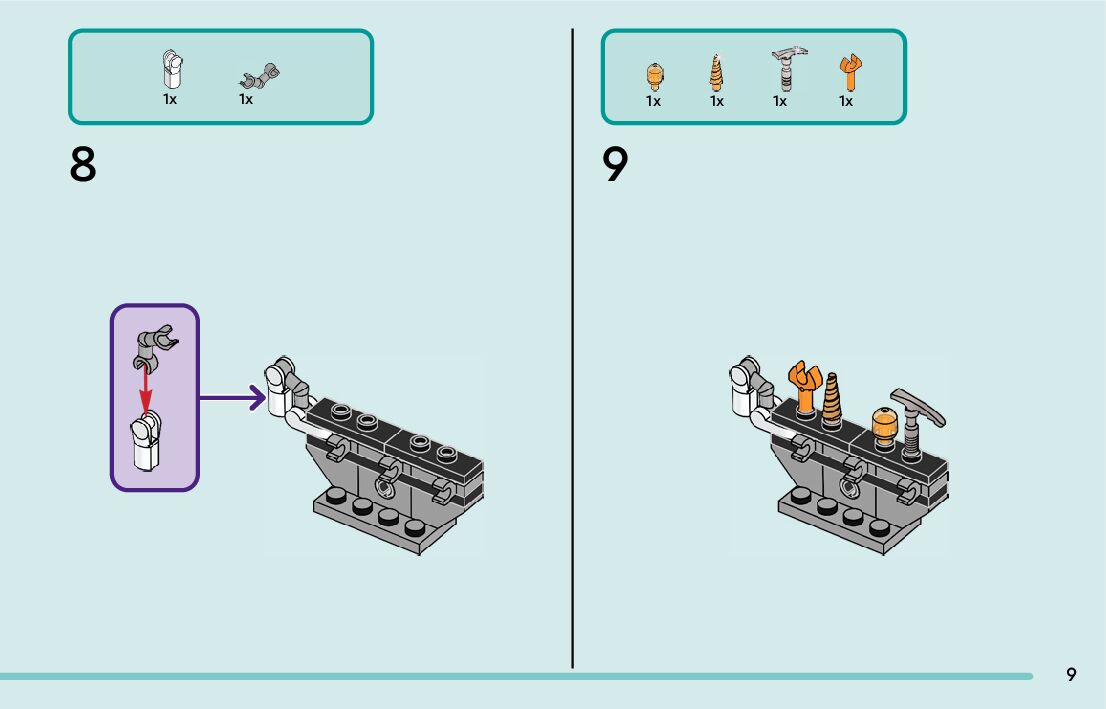 1x 1x

8

1x 1x 1x 1x

9

9