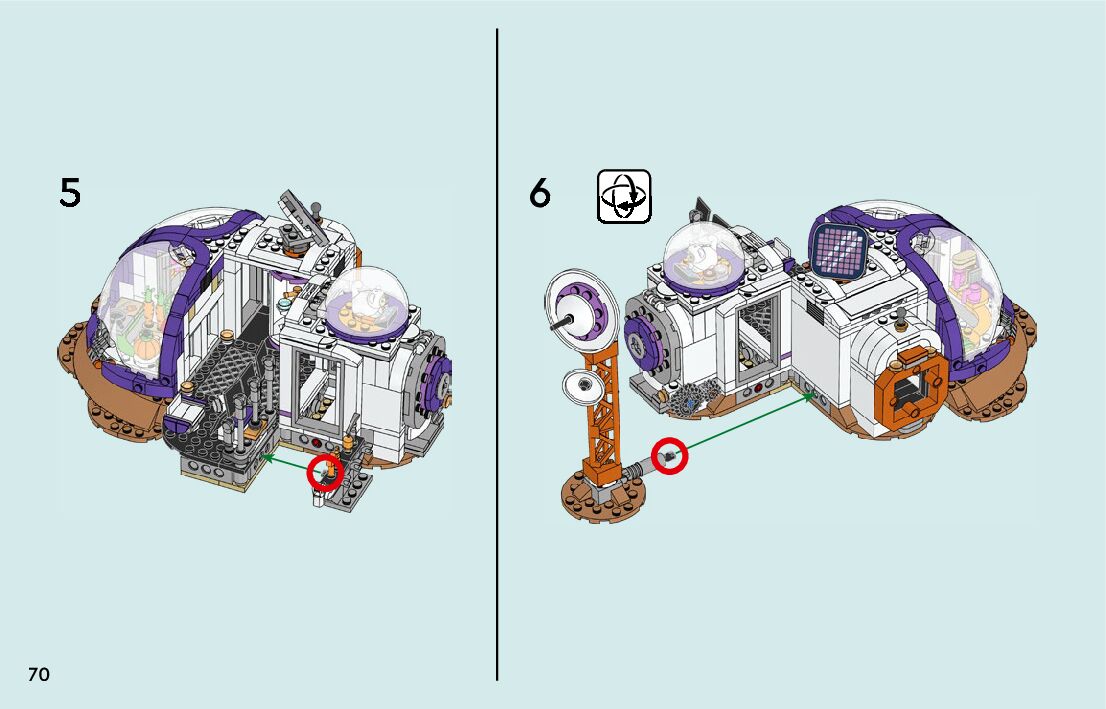 5

6

70