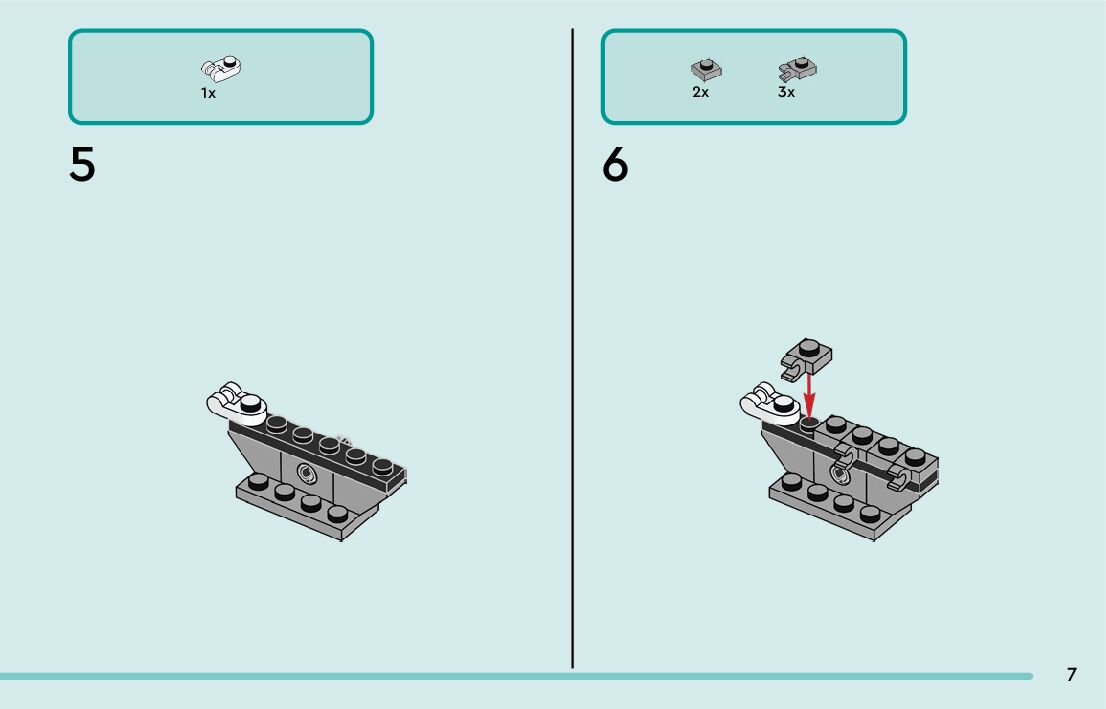 1x

5

2x 3x

6

7