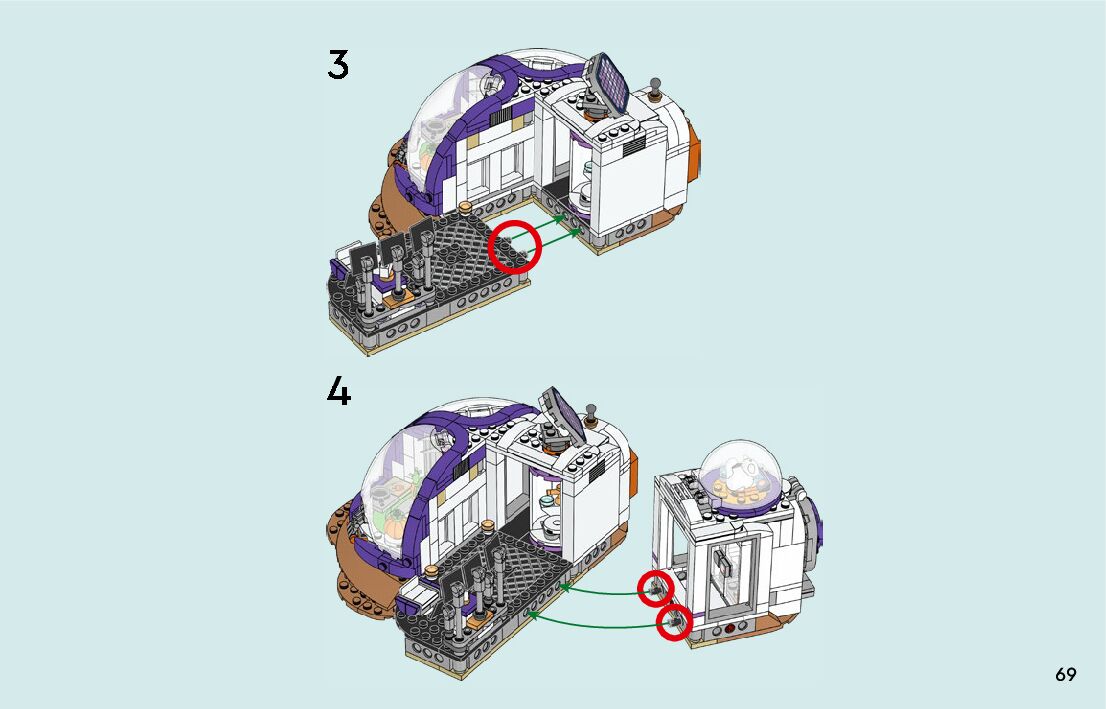 3

4

69