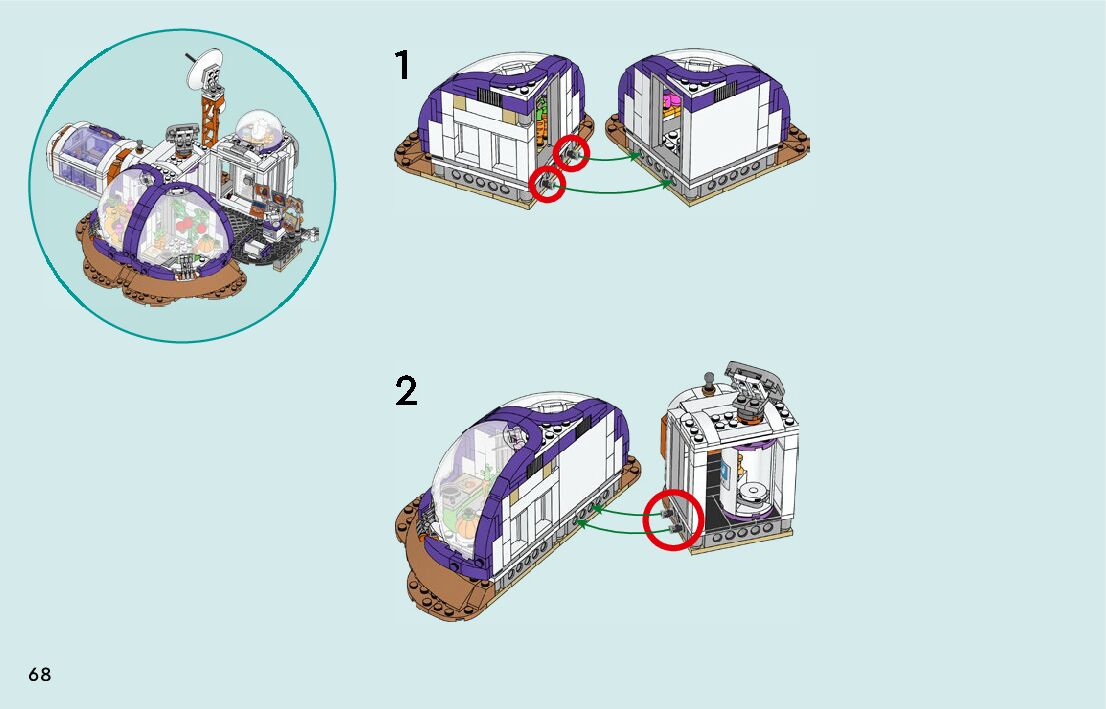 1

2

68