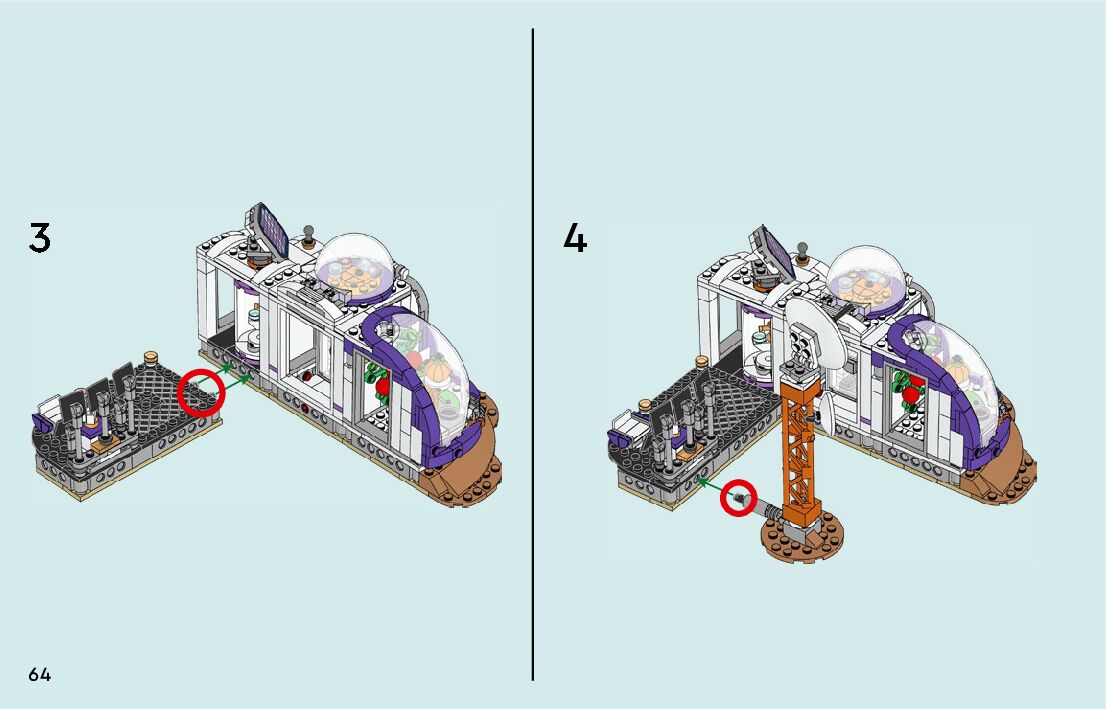 3

4

64