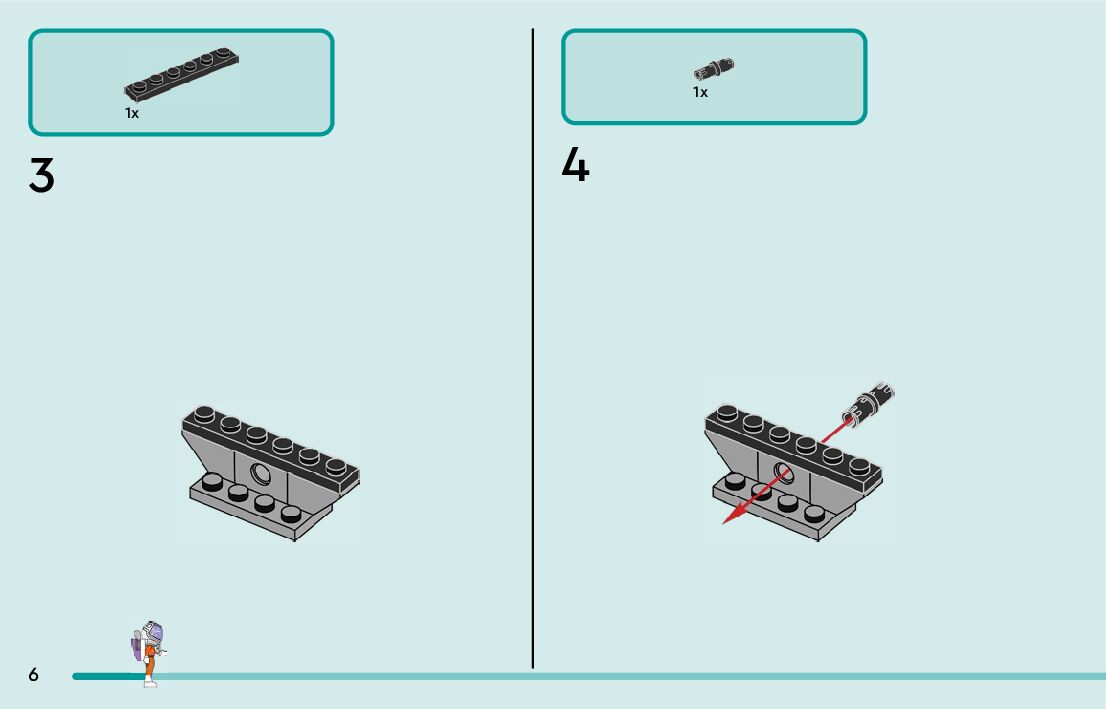 1x

3

1x

4

6