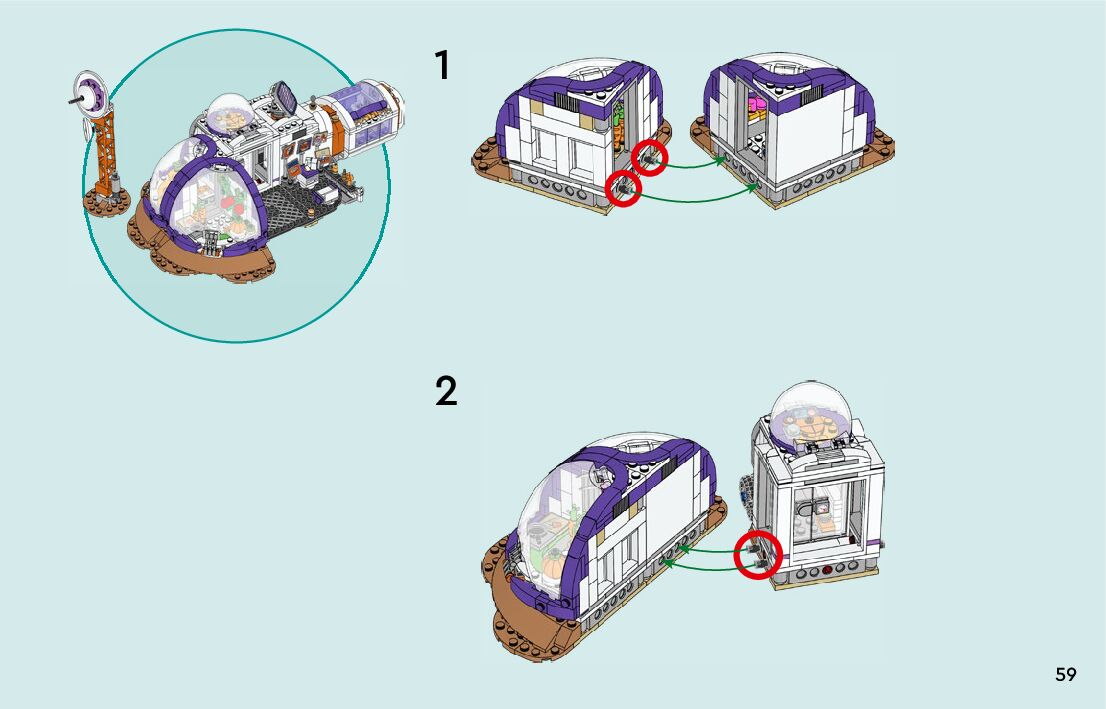 1

2

59