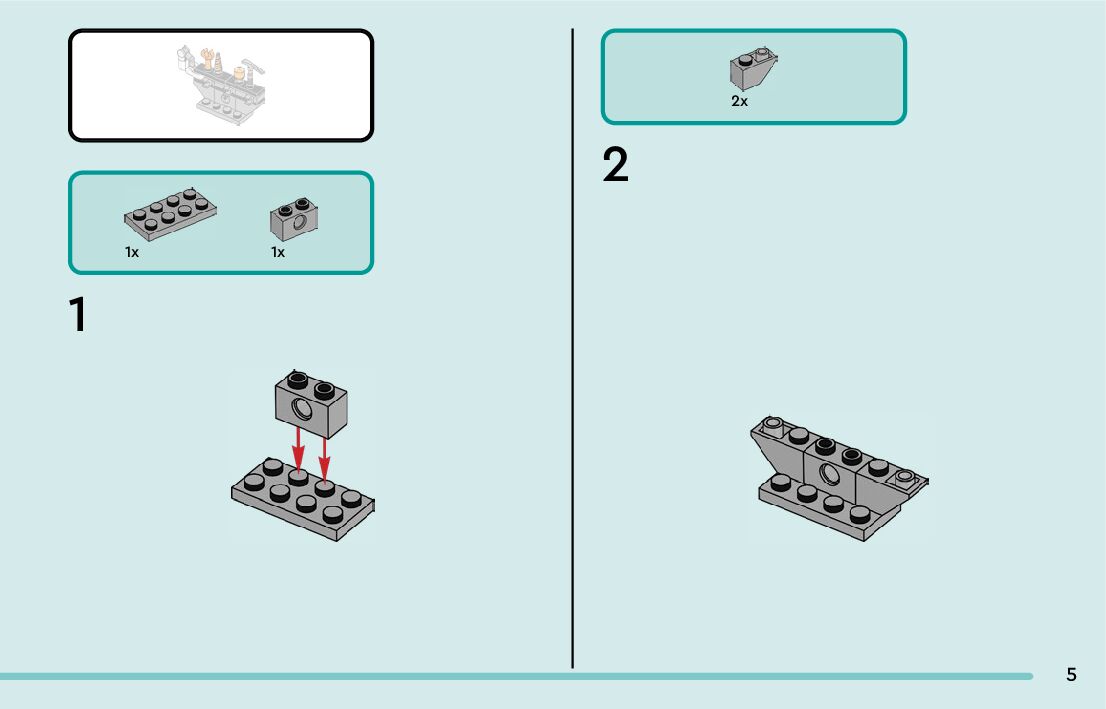 1x
1x

1

2x

2

5