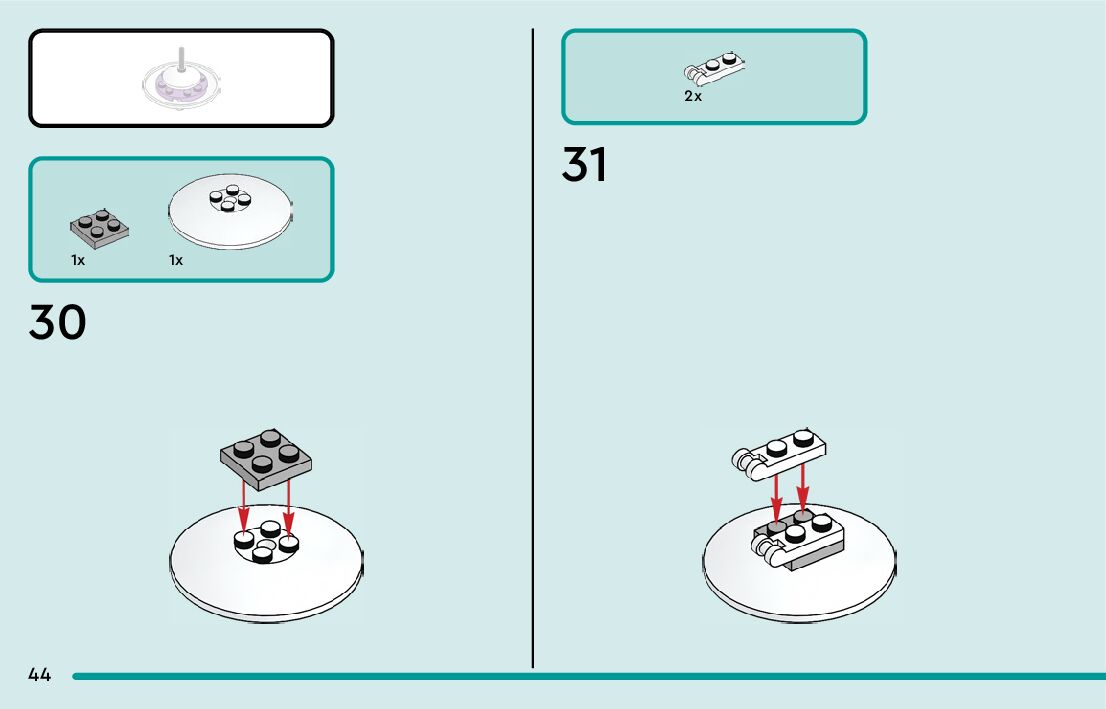 1x 1x

30

2x

31

44