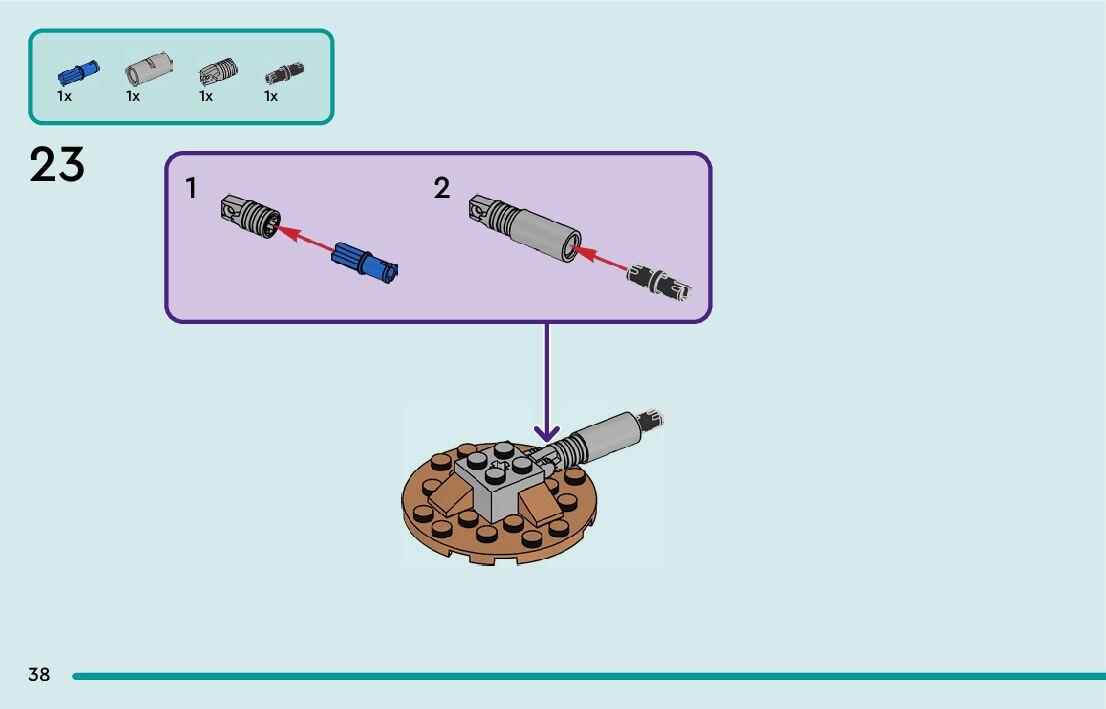 1x 1x 1x 1x

23

1

2

38