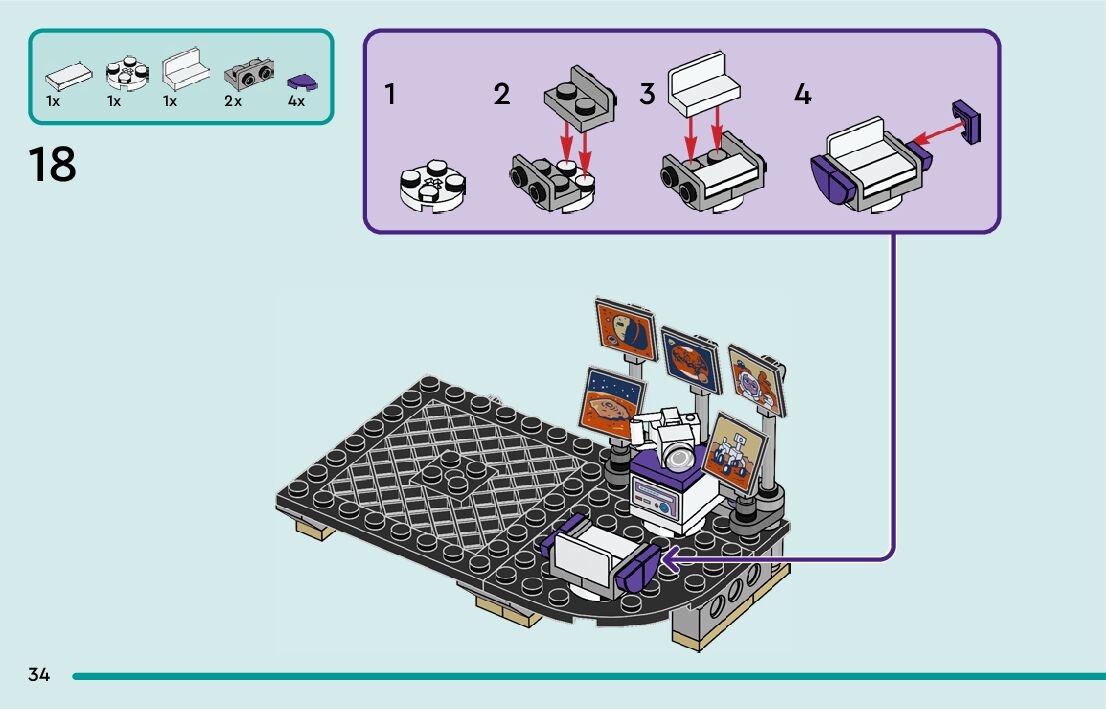 1x 1x 1x 2x 4x

18

1 2 3 4

34