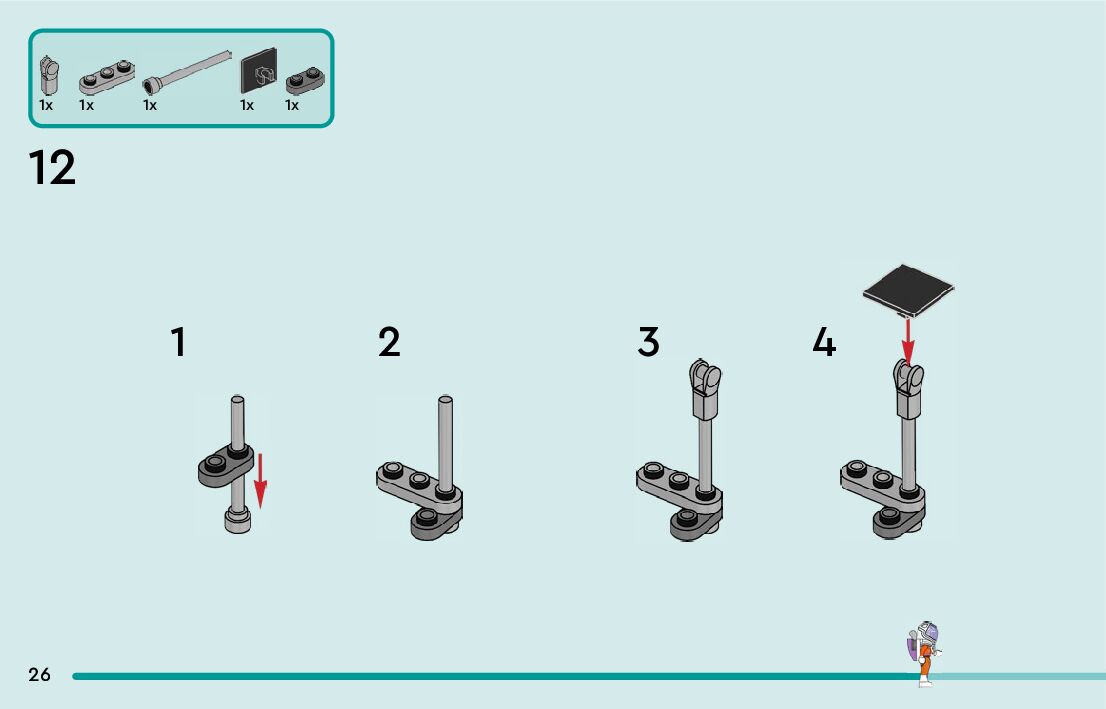 1x 1x 1x 1x 1x

12

1

2

3

4

26