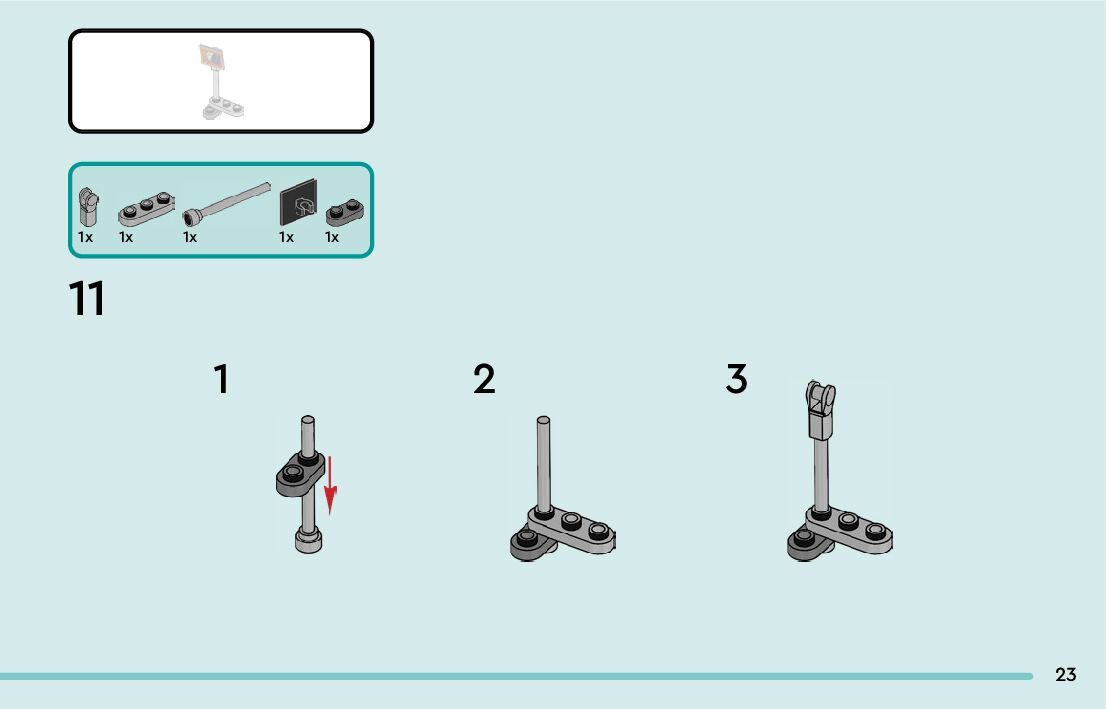 1x 1x 1x 1x 1x

11

1

2

3

23