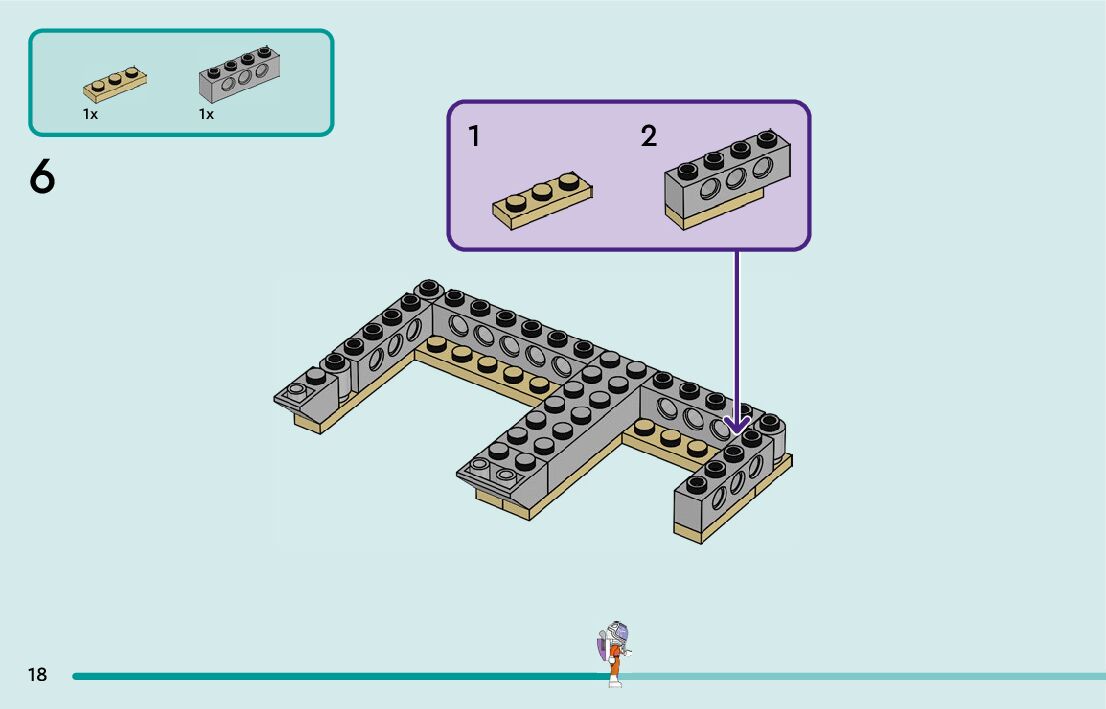 1x
1x

6

1
2

18