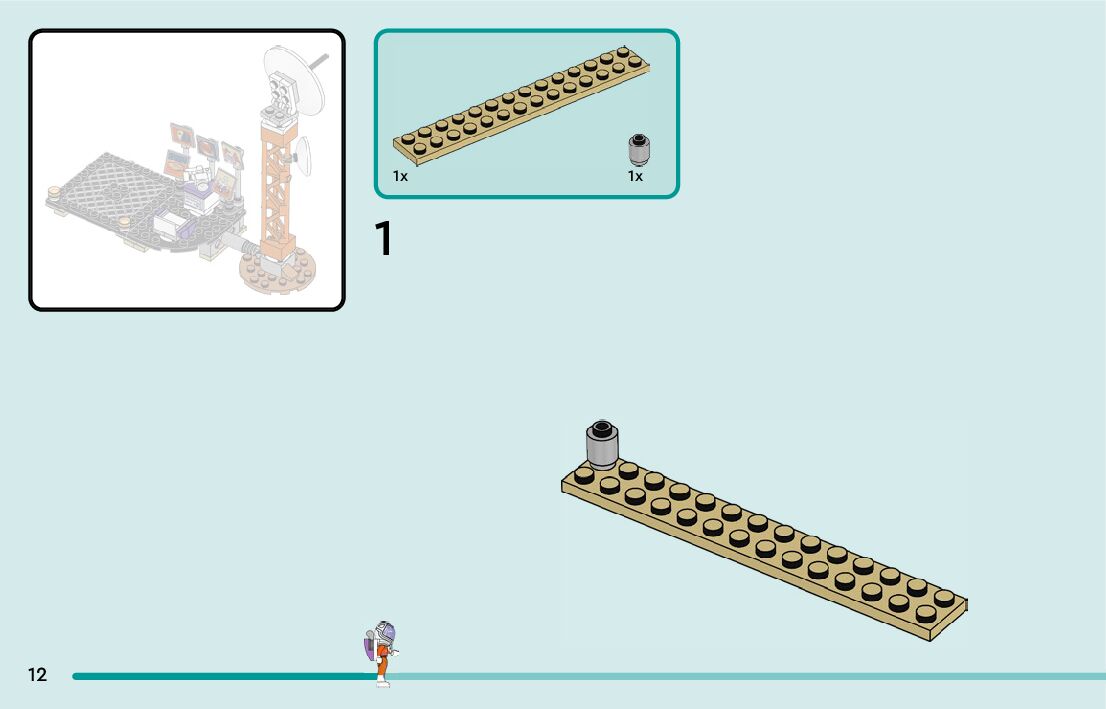 1x

1x

1

12