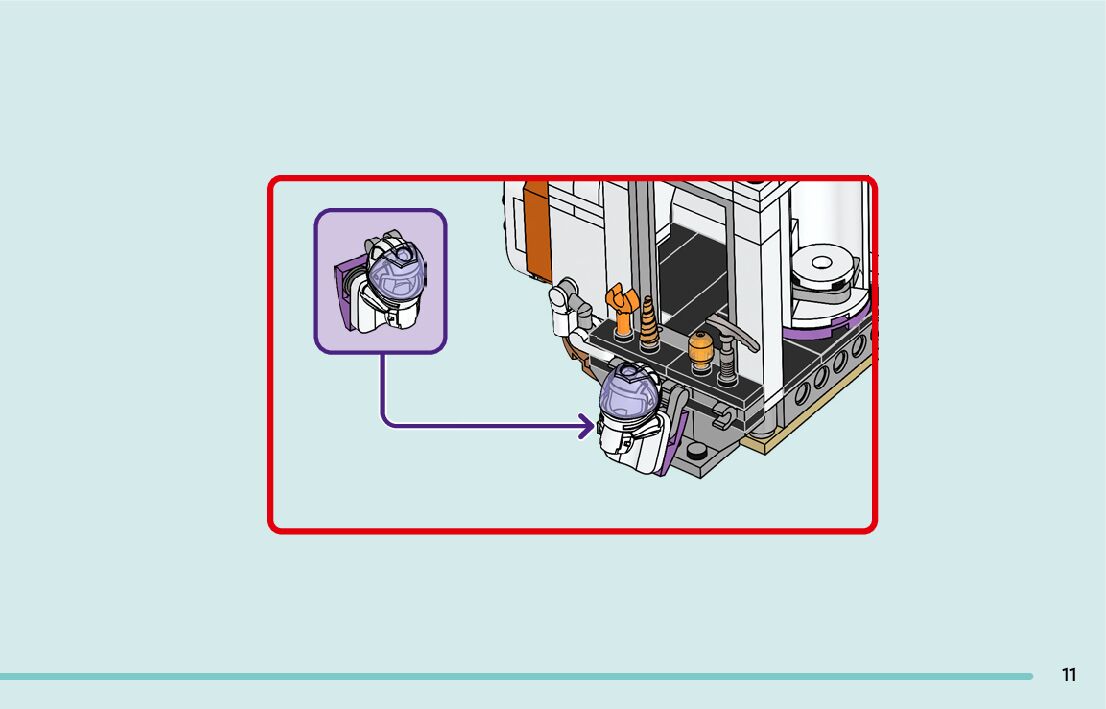 11