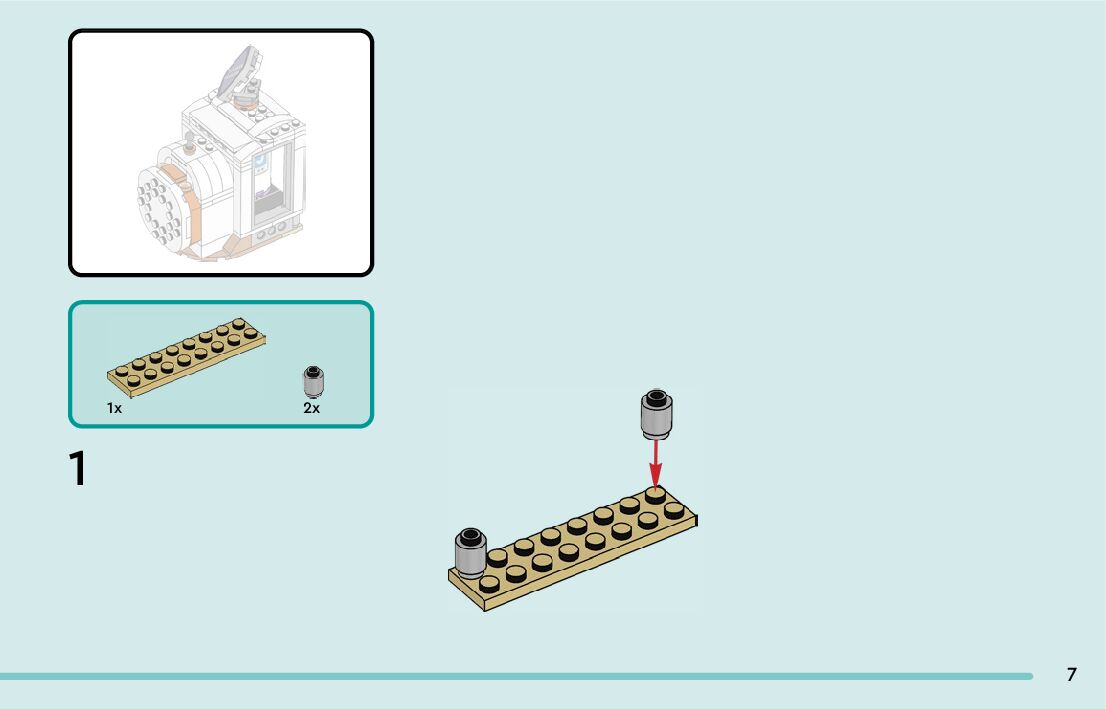 1x
2x
1
7