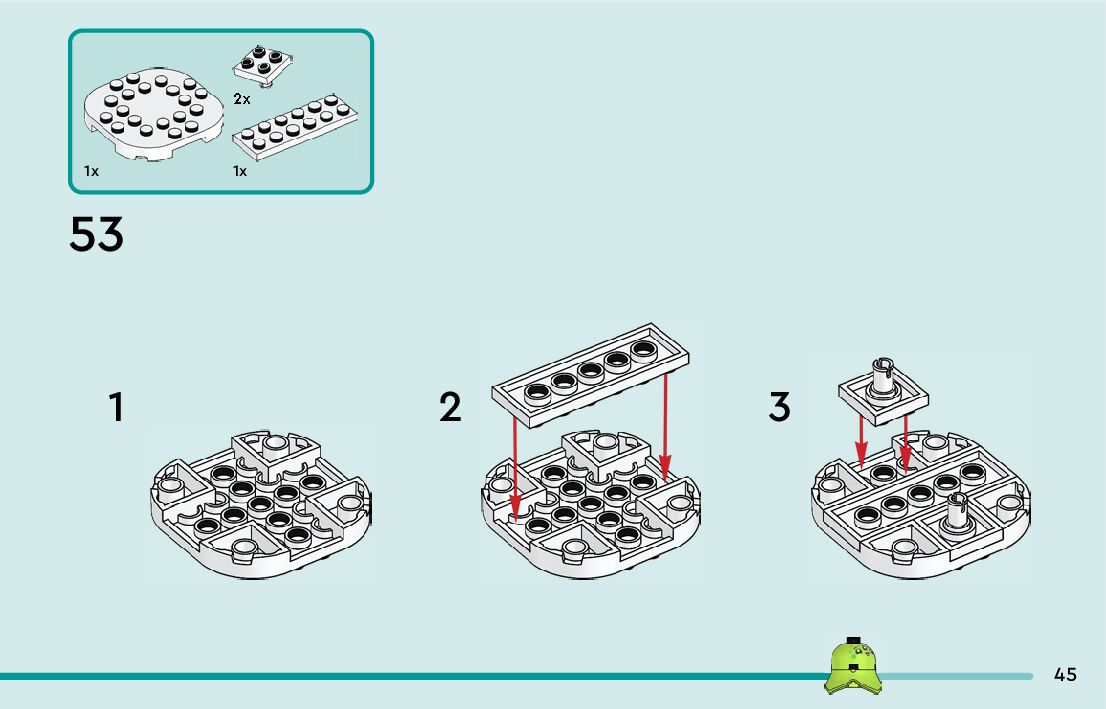 2x
1x
1x
53
1
2
3
45