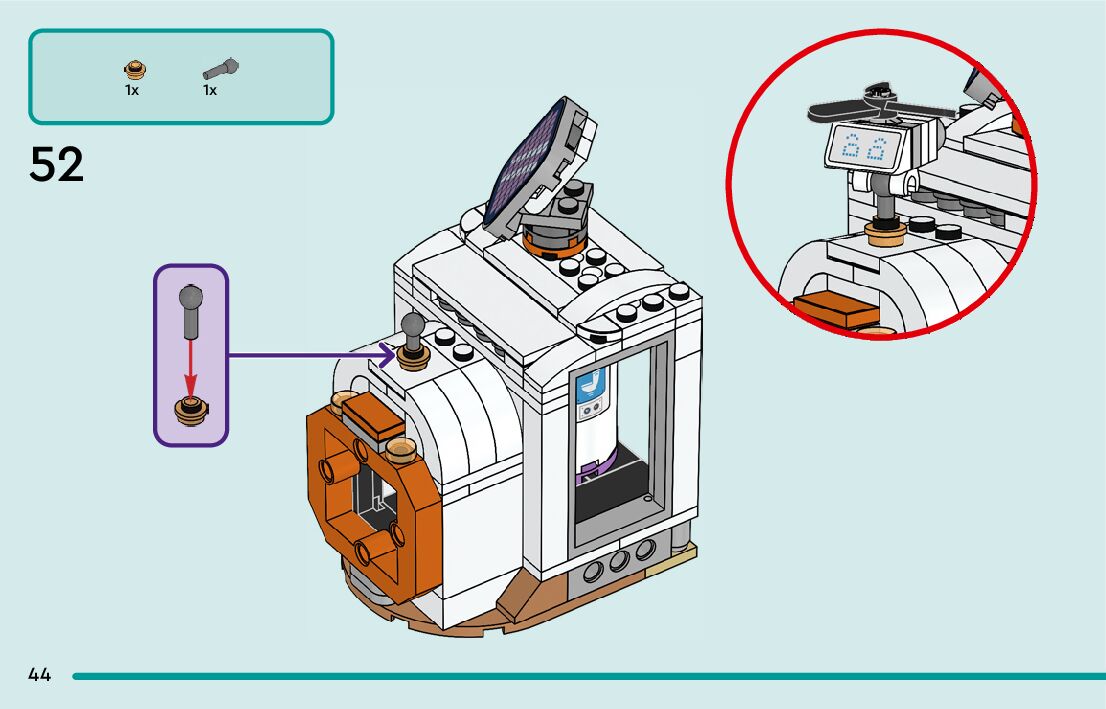 1x 1x

52

44