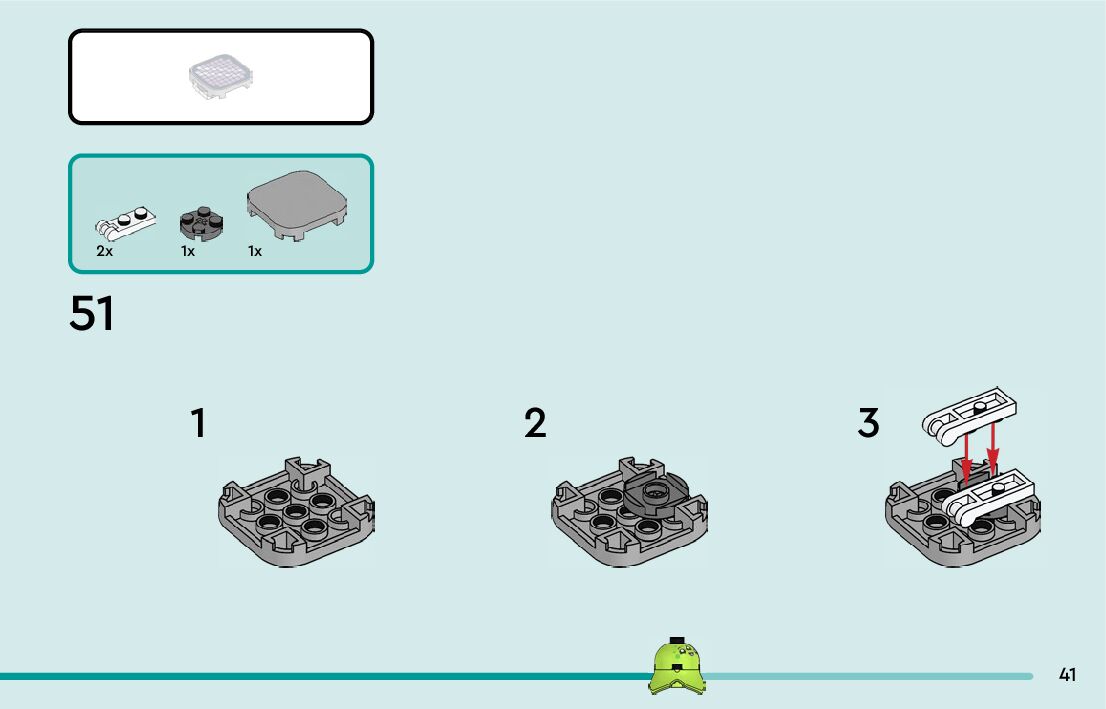 2x 1x 1x

51

1

2

3

41