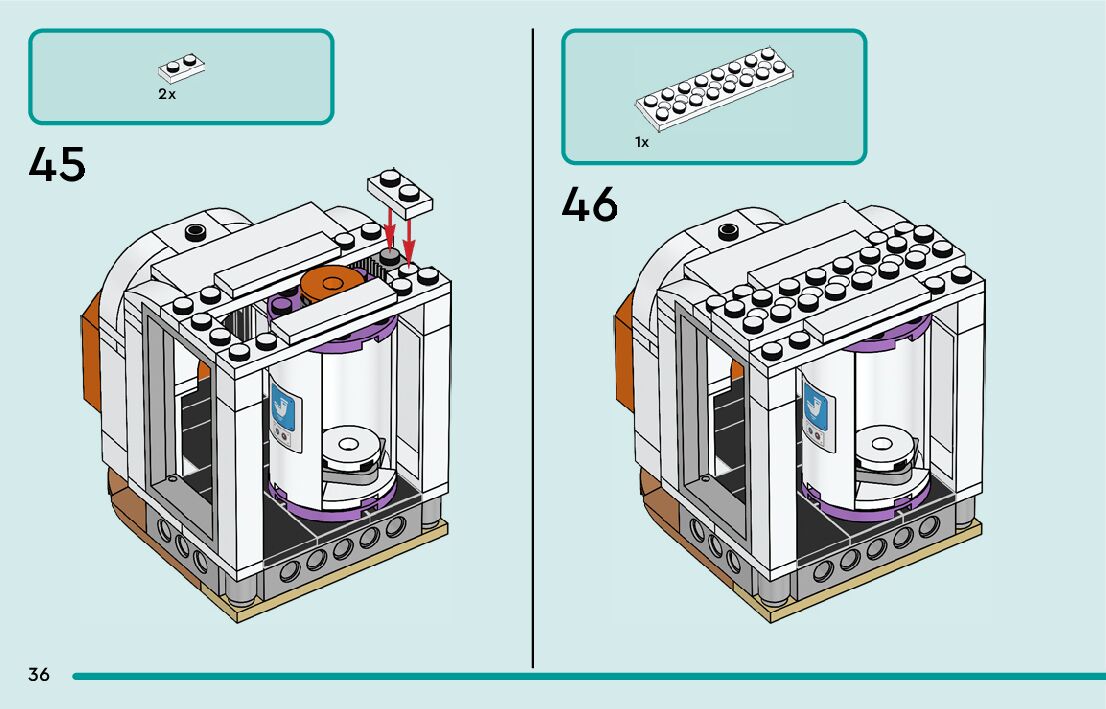 2x

45

1x

46

36