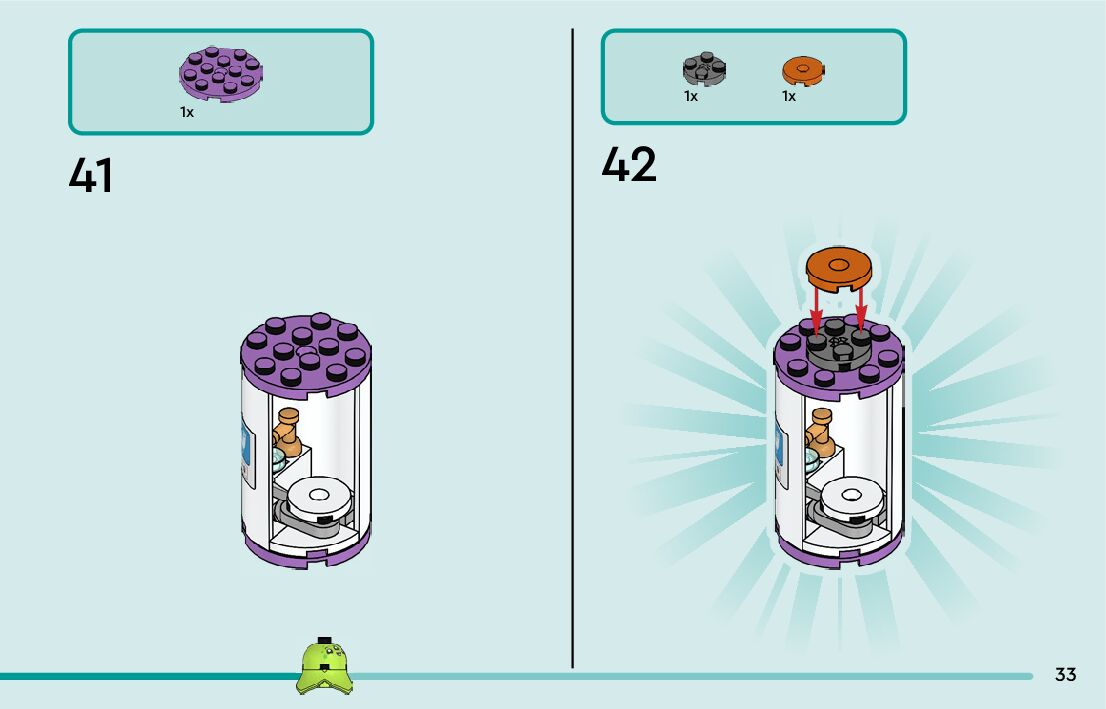 1x

41

1x 1x

42

33