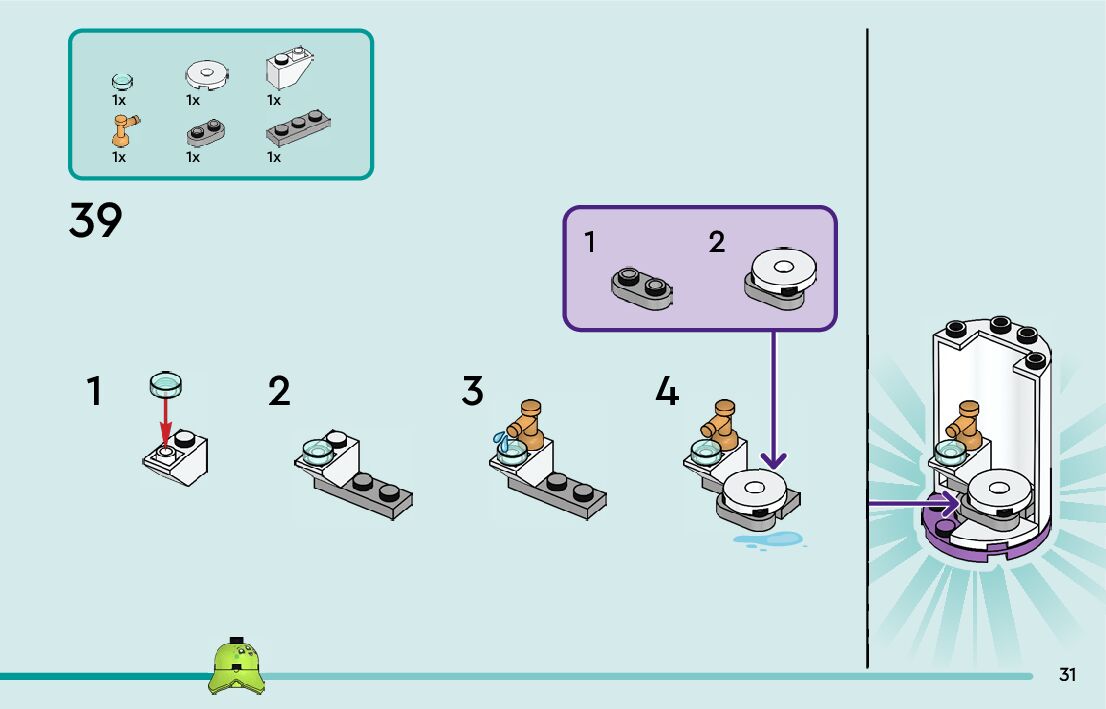 1x 1x 1x
1x 1x 1x

39

1 2

1 2 3 4

31