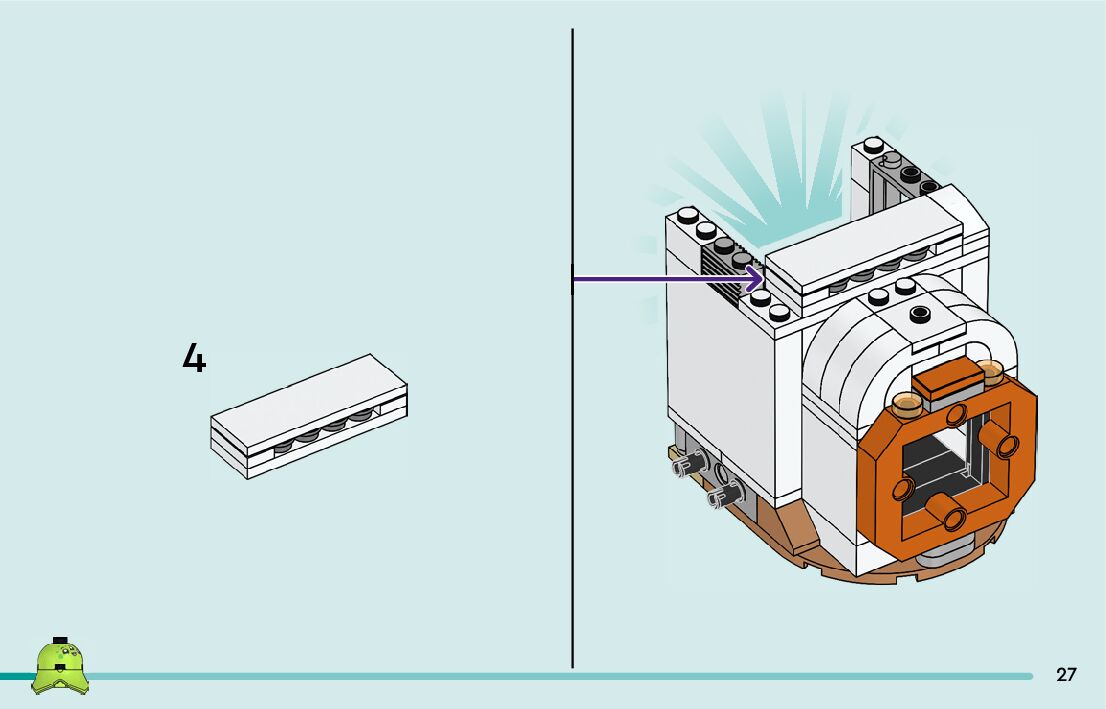 4

27