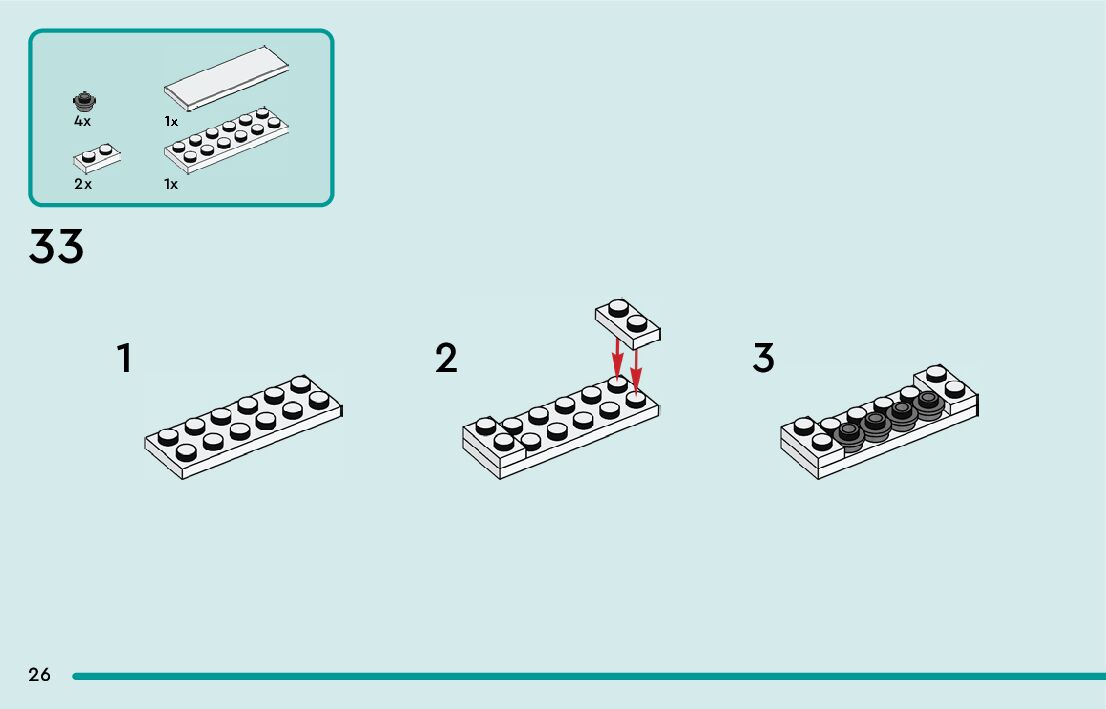 4x
1x
2x
1x

33

1

2

3

26