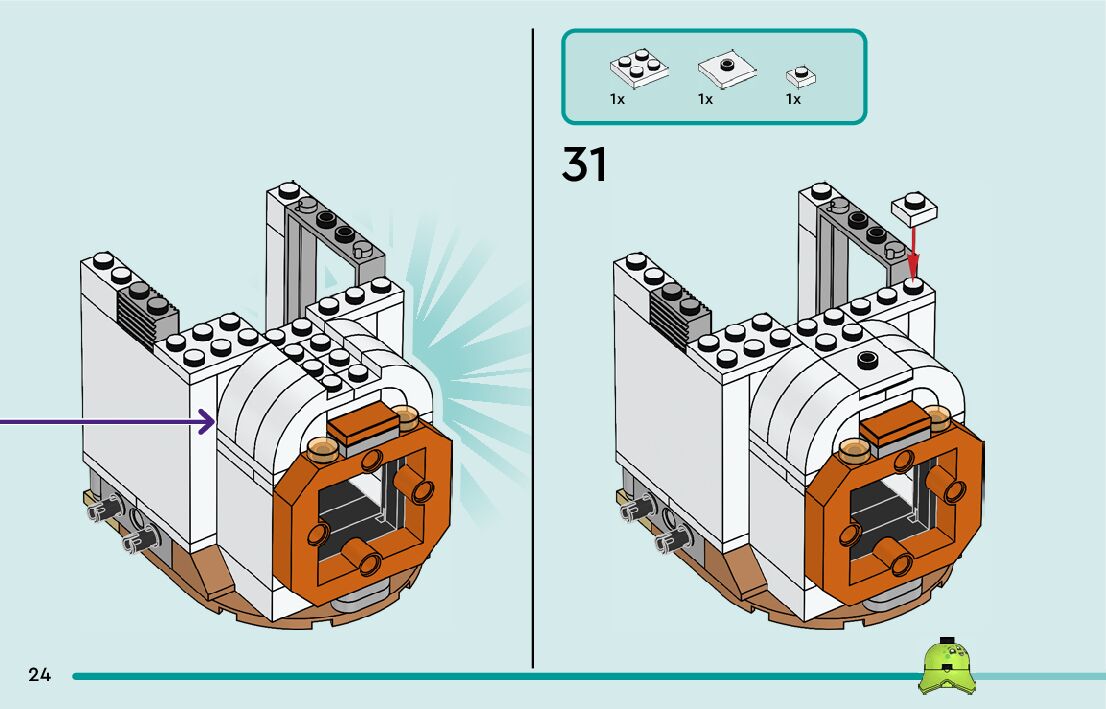 1x 1x 1x

31

24