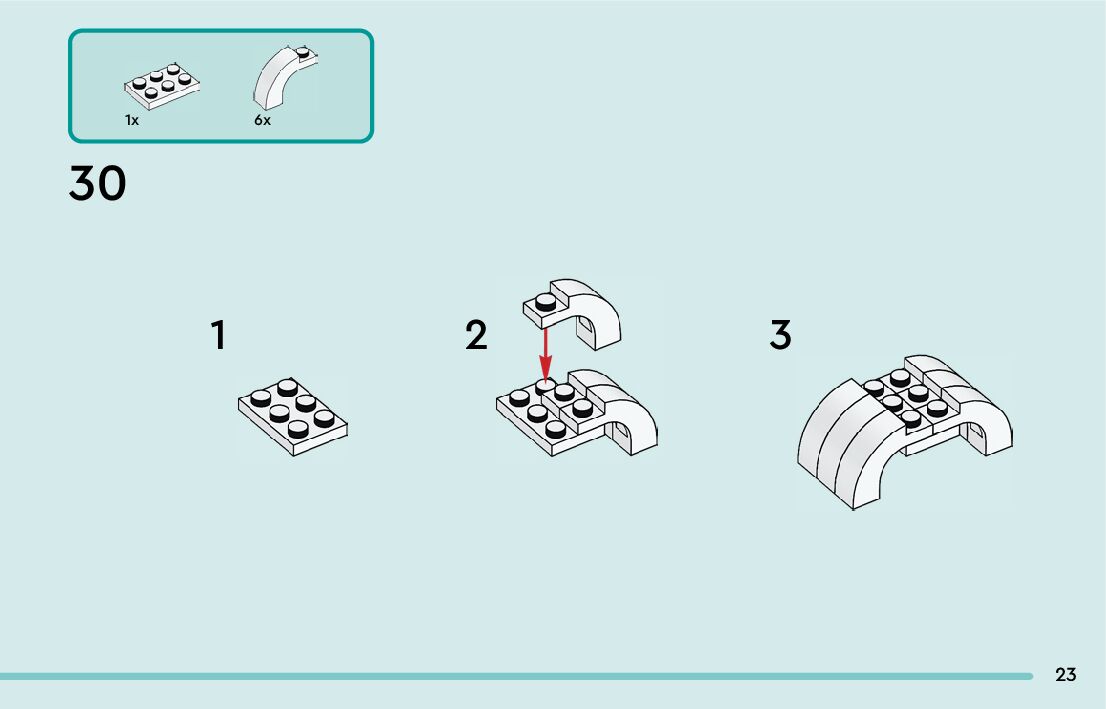 1x
6x

30

1

2

3

23