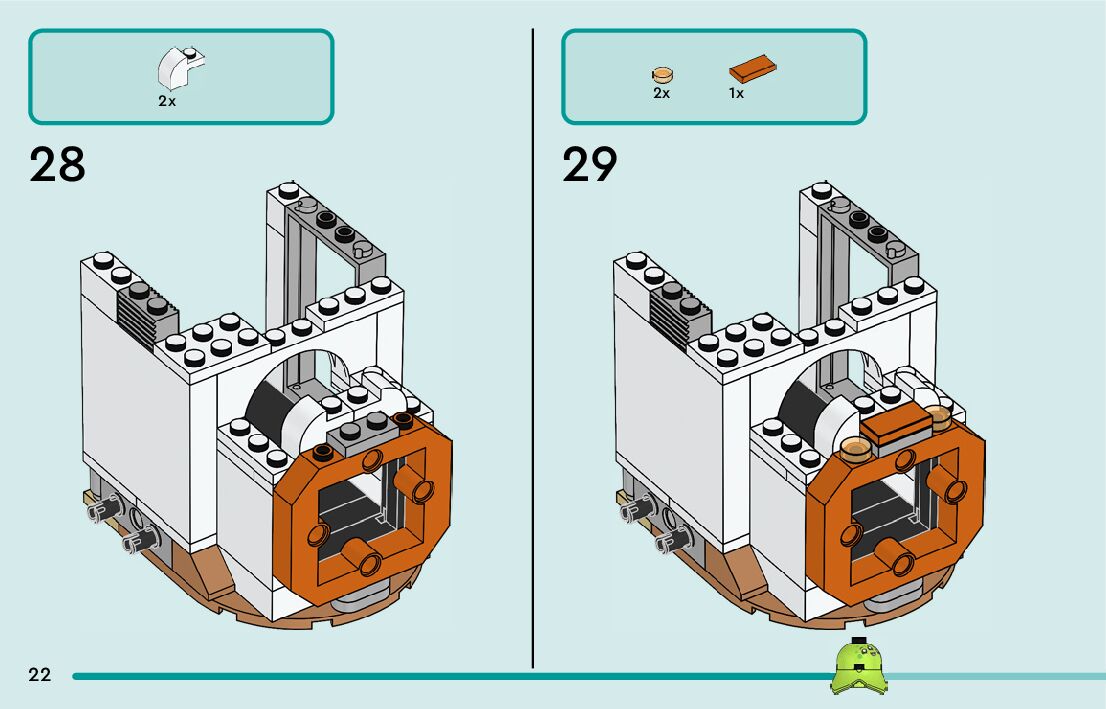 2x

28

2x 1x

29

22