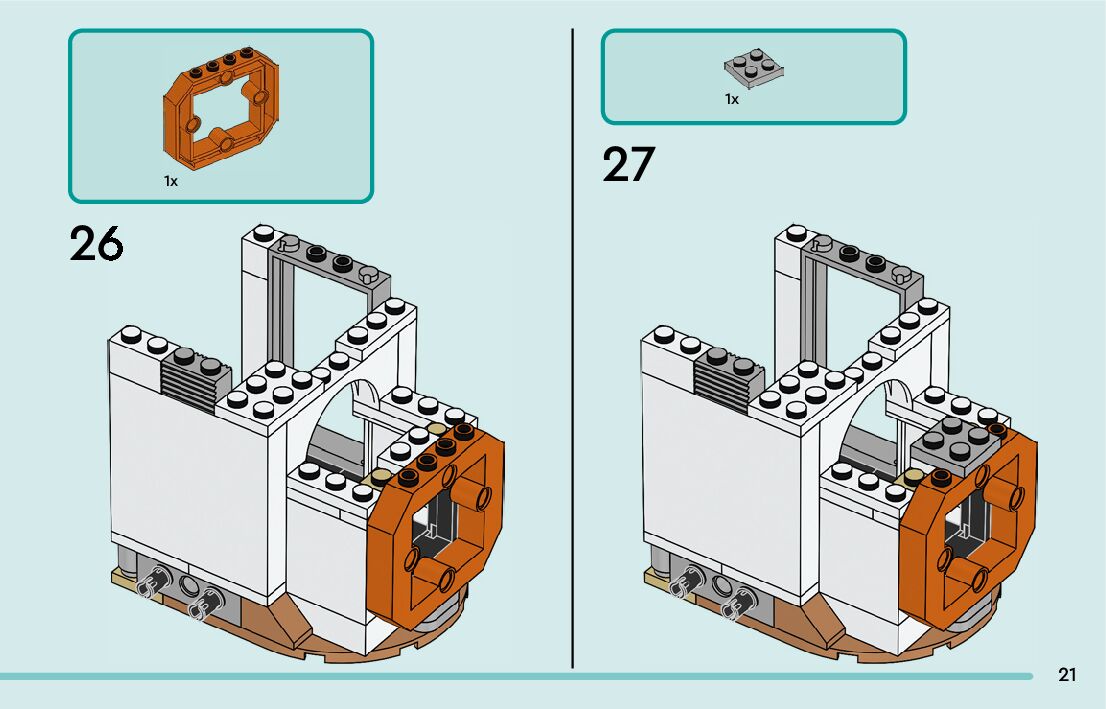 1x

26

1x

27

21