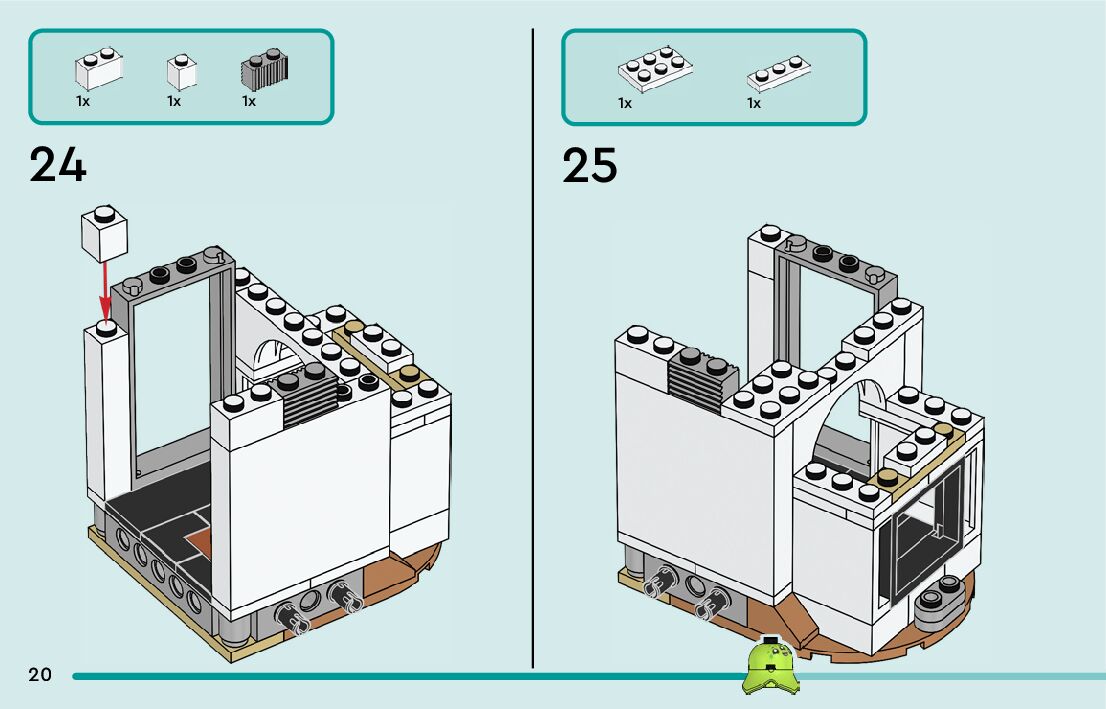 1x 1x 1x

24

1x 1x

25

20