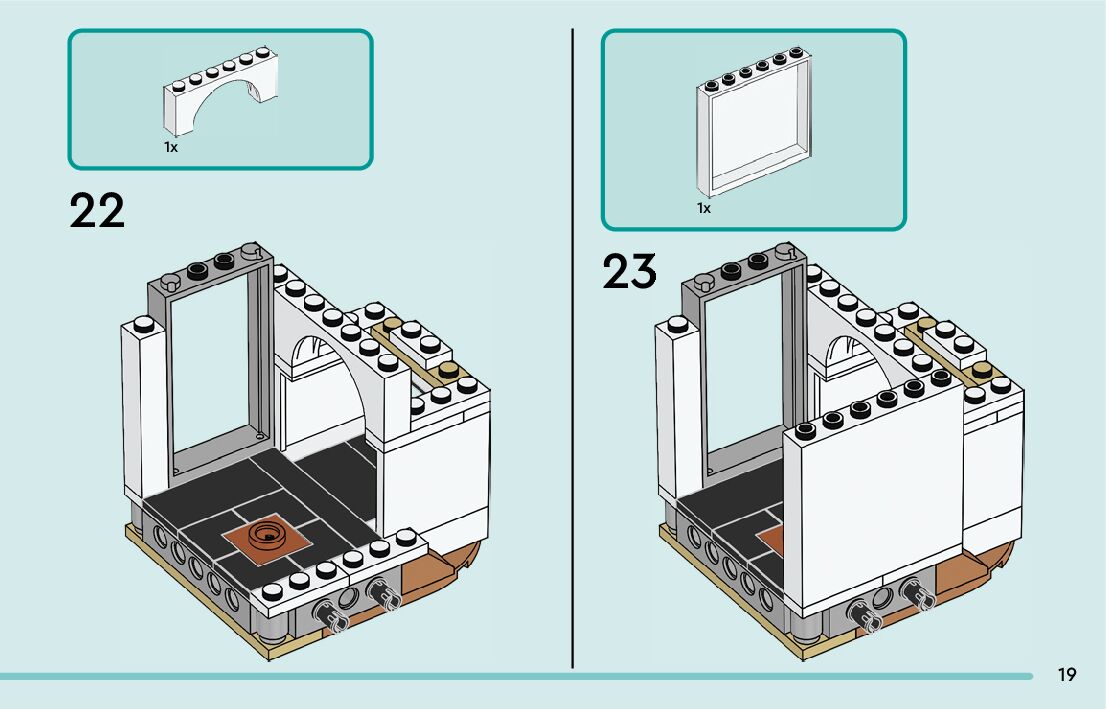 1x

22

1x

23

19