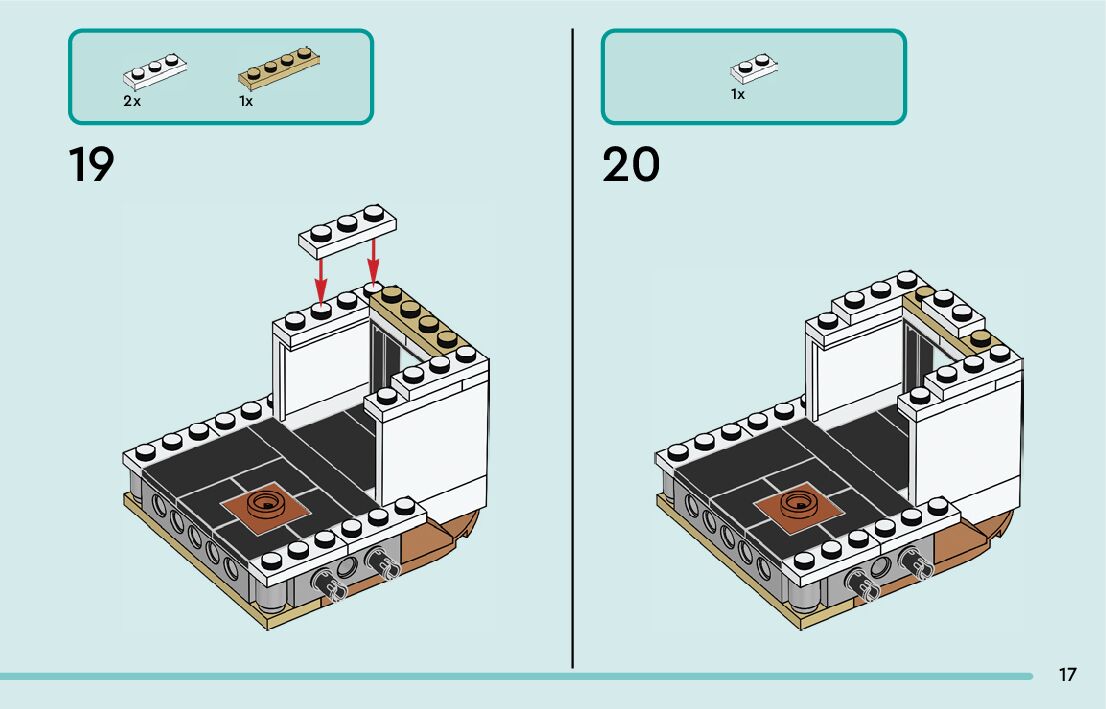 2x
1x

19

1x

20

17