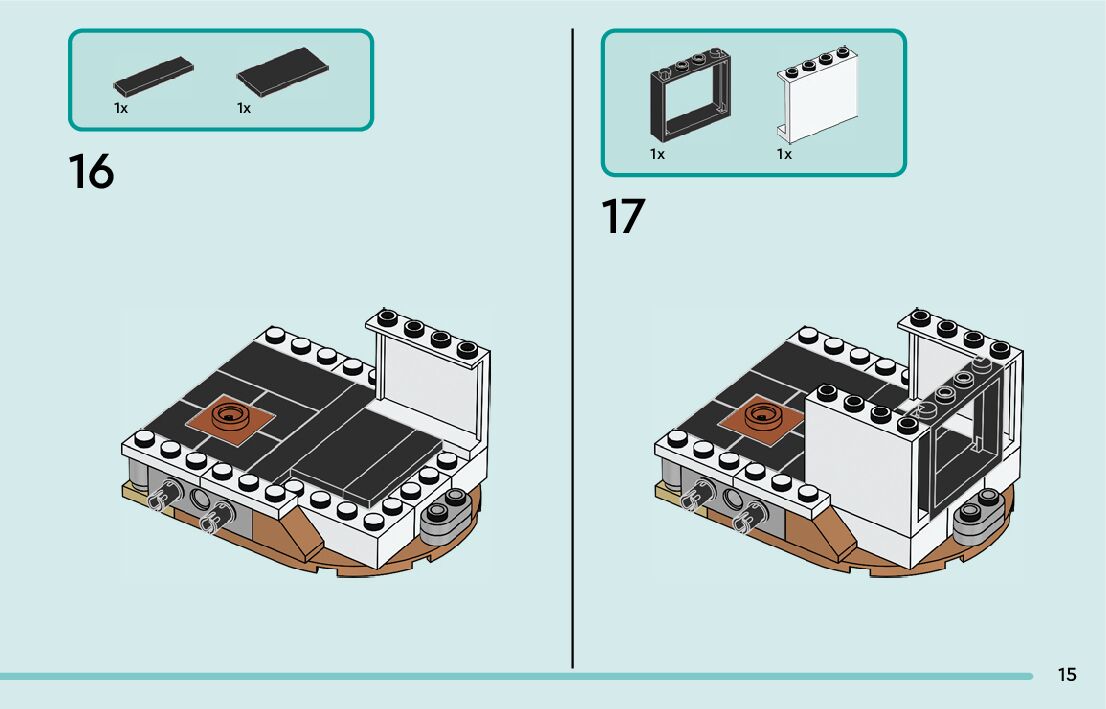 1x 1x

16

1x 1x

17

15