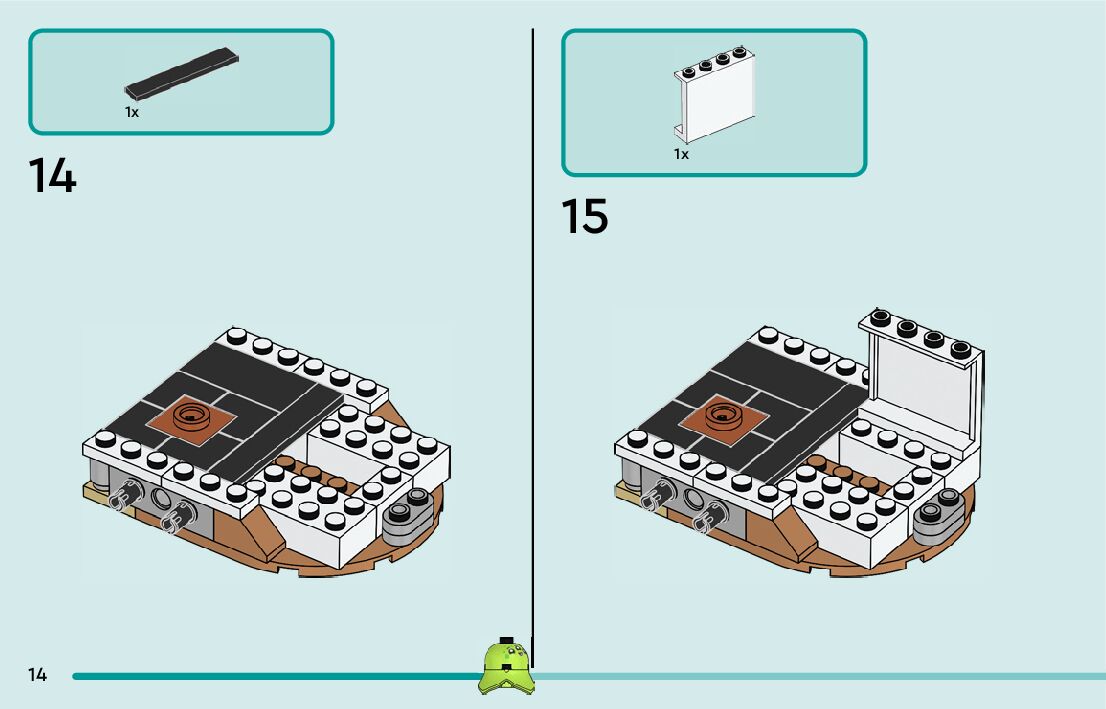 1x

14

1x

15

14