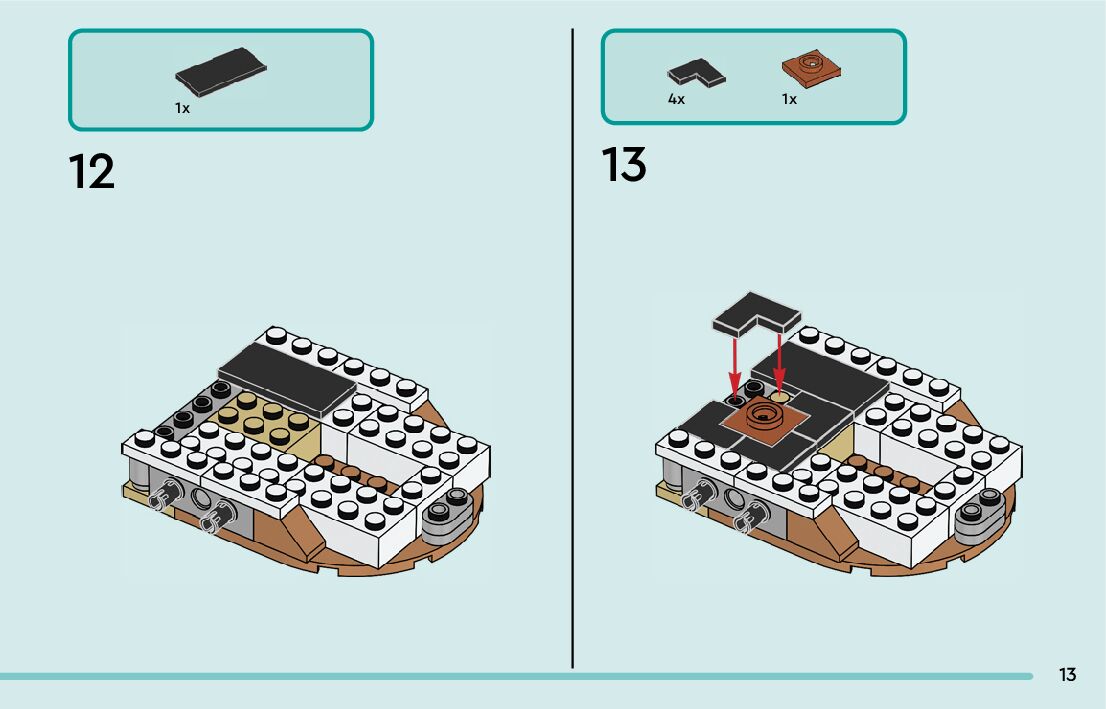 1x

12

4x

1x

13

13