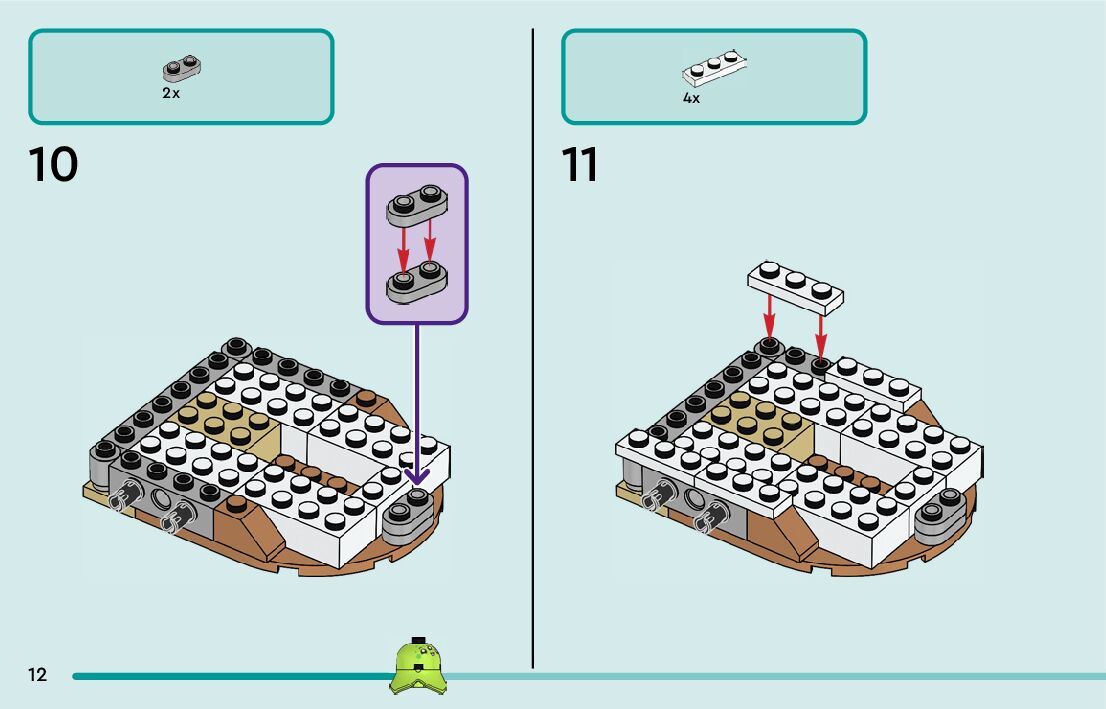 2x

10

4x

11

12